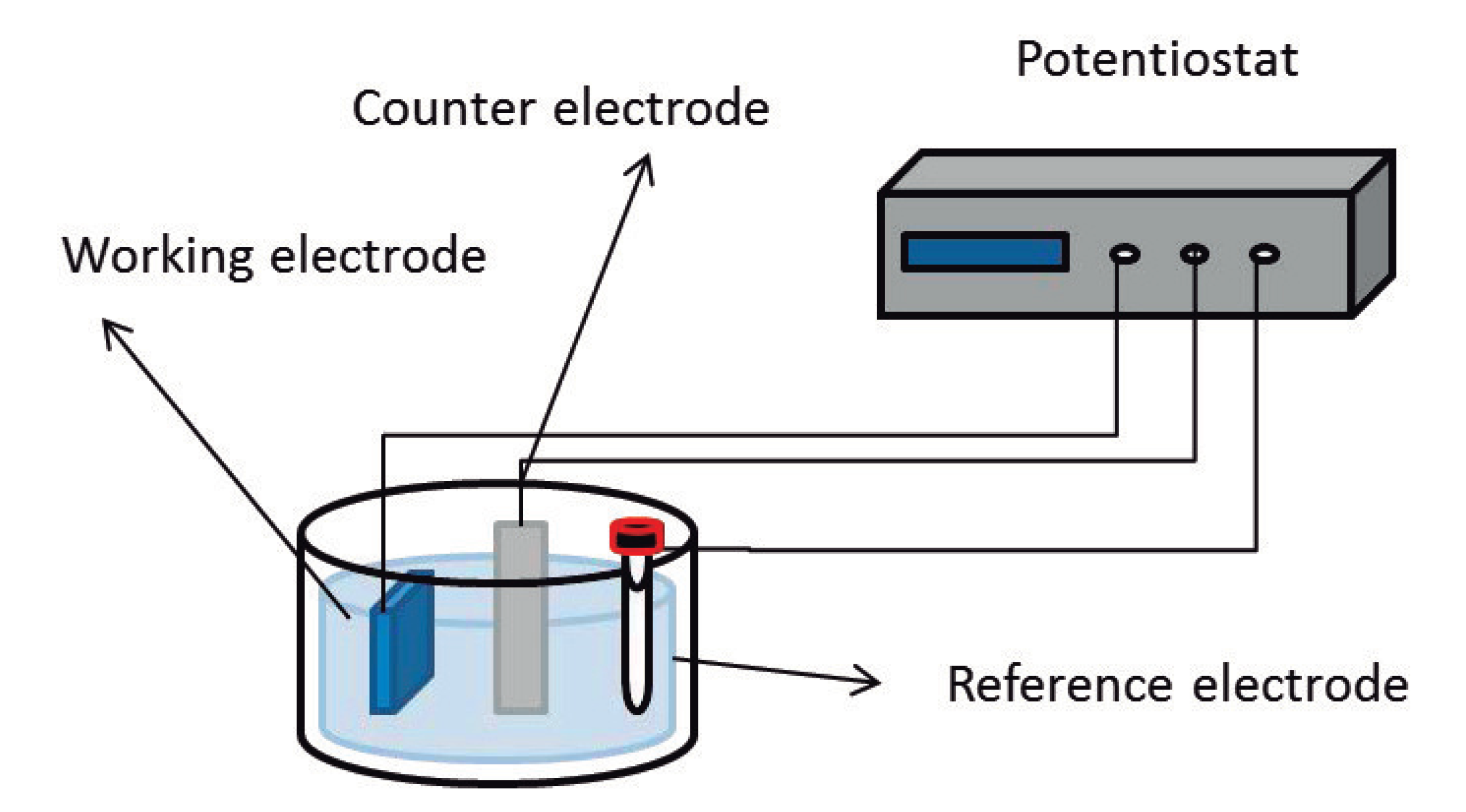 Potentiostat

Counter electrode

Working electrode

Reference electrode