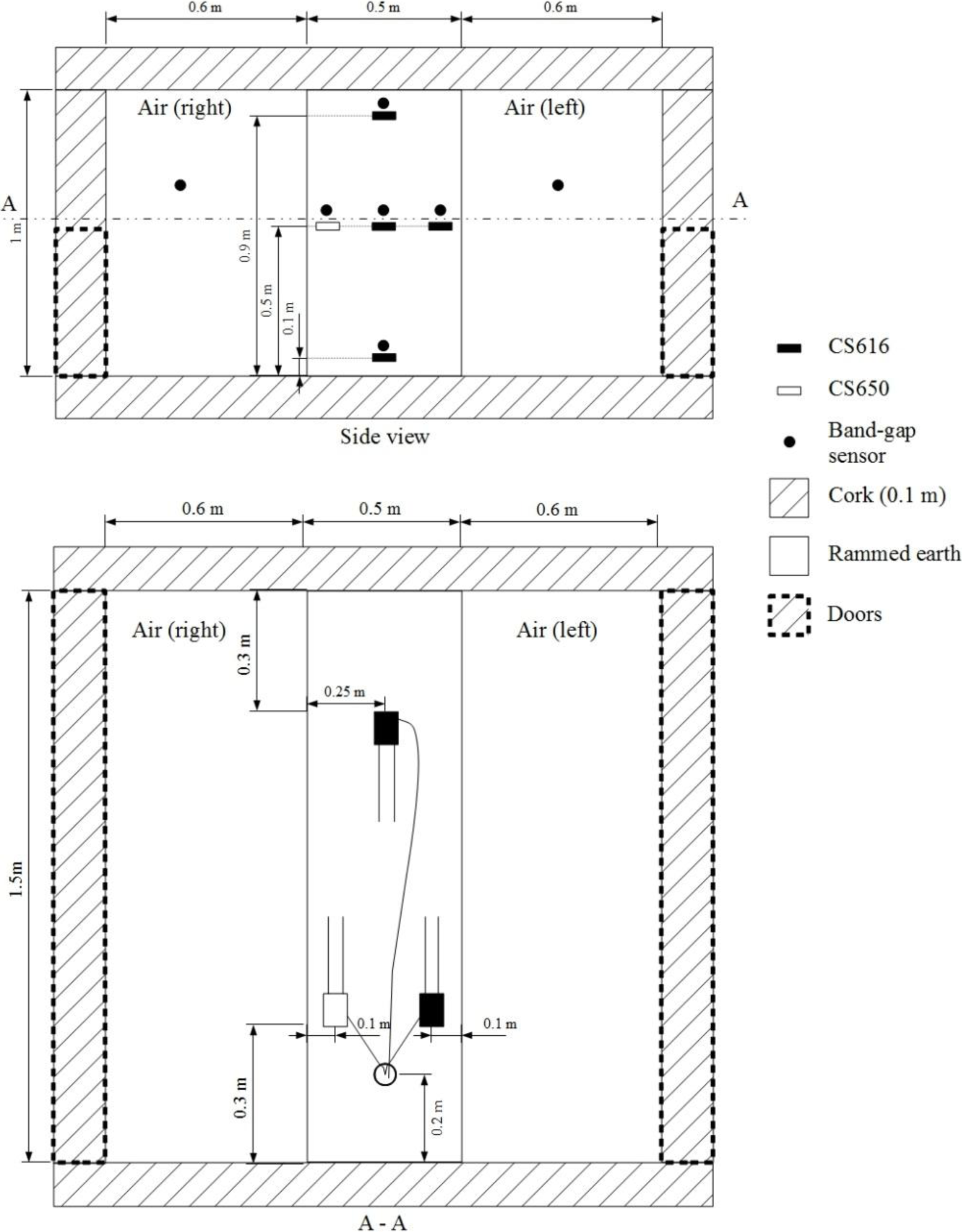 0.6 m
0.5 m
0.6 m

Air (right)
Air (left)

A
A

1 m
0.9 m
0.5 m
0.1 m

Side view

CS616
CS650
Band-gap sensor
Cork (0.1 m)
Rammed earth
Doors

0.6 m
0.5 m
0.6 m

Air (right)
Air (left)

0.3 m
0.25 m
1.5m
0.1 m
0.1 m
0.3 m
0.2 m

A - A