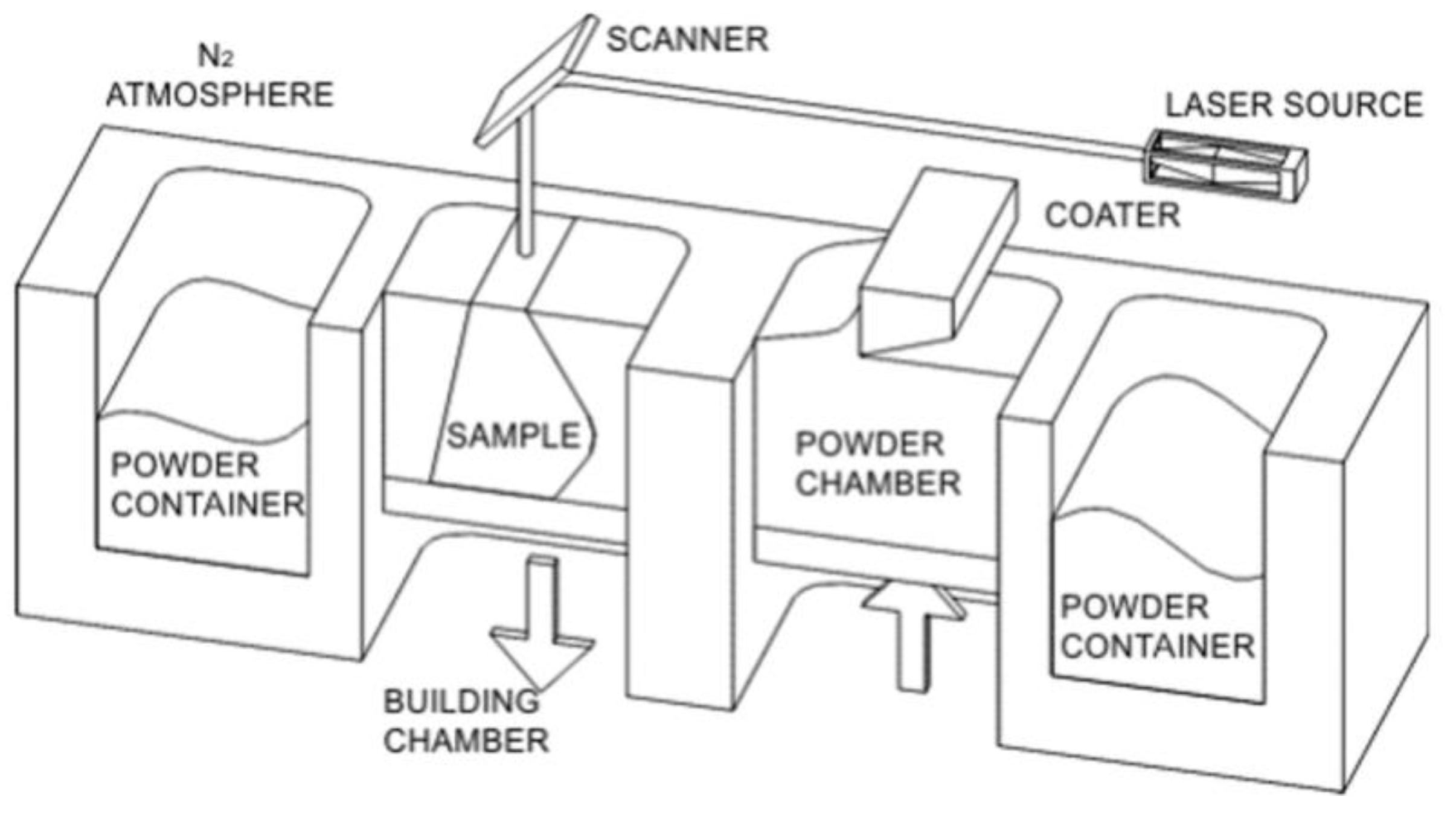 $N_2$ ATMOSPHERE

SCANNER

LASER SOURCE

COATER

POWDER CONTAINER

SAMPLE

POWDER CHAMBER

POWDER CONTAINER

BUILDING CHAMBER