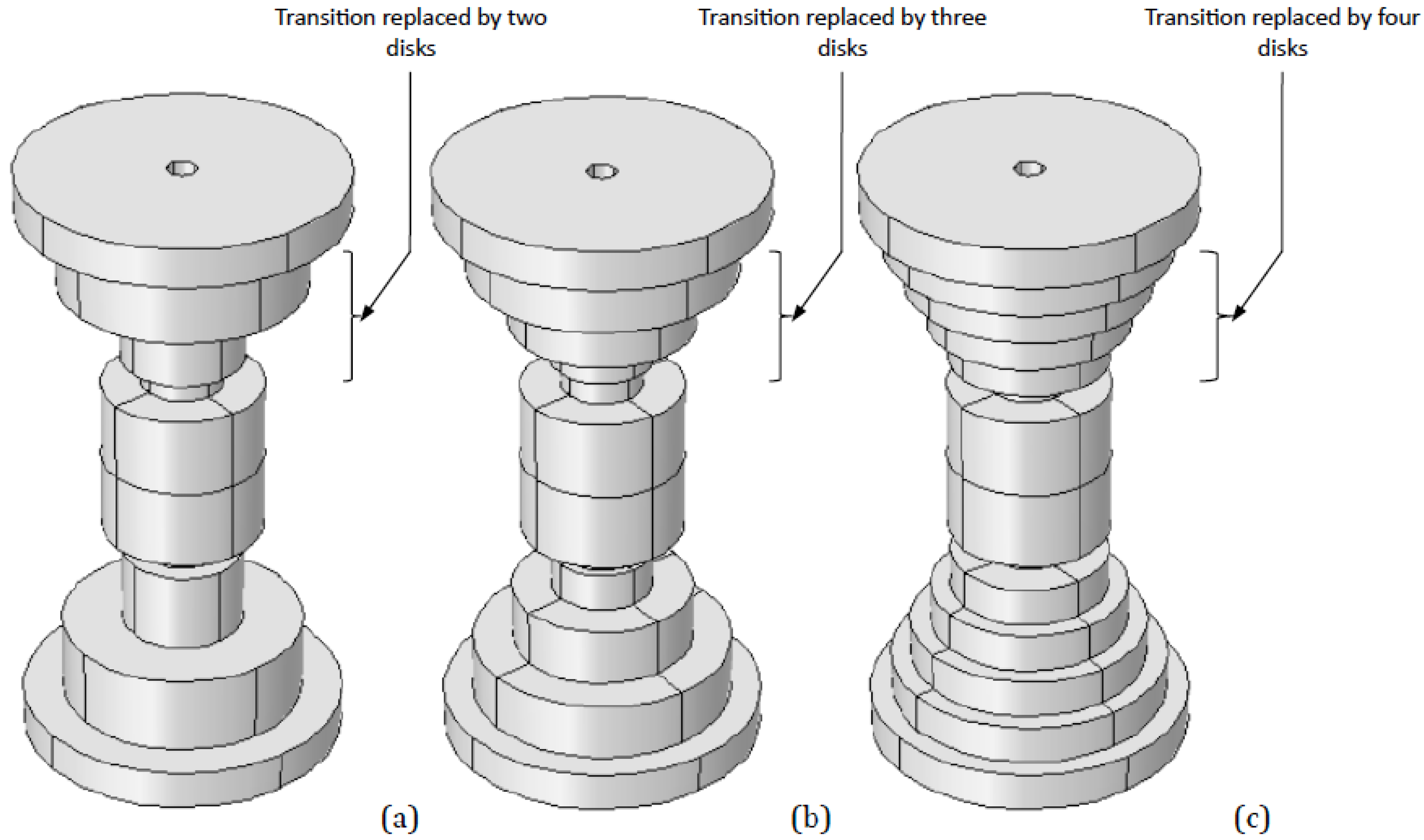 Transition replaced by two disks

Transition replaced by three disks

Transition replaced by four disks

(a)

(b)

(c)