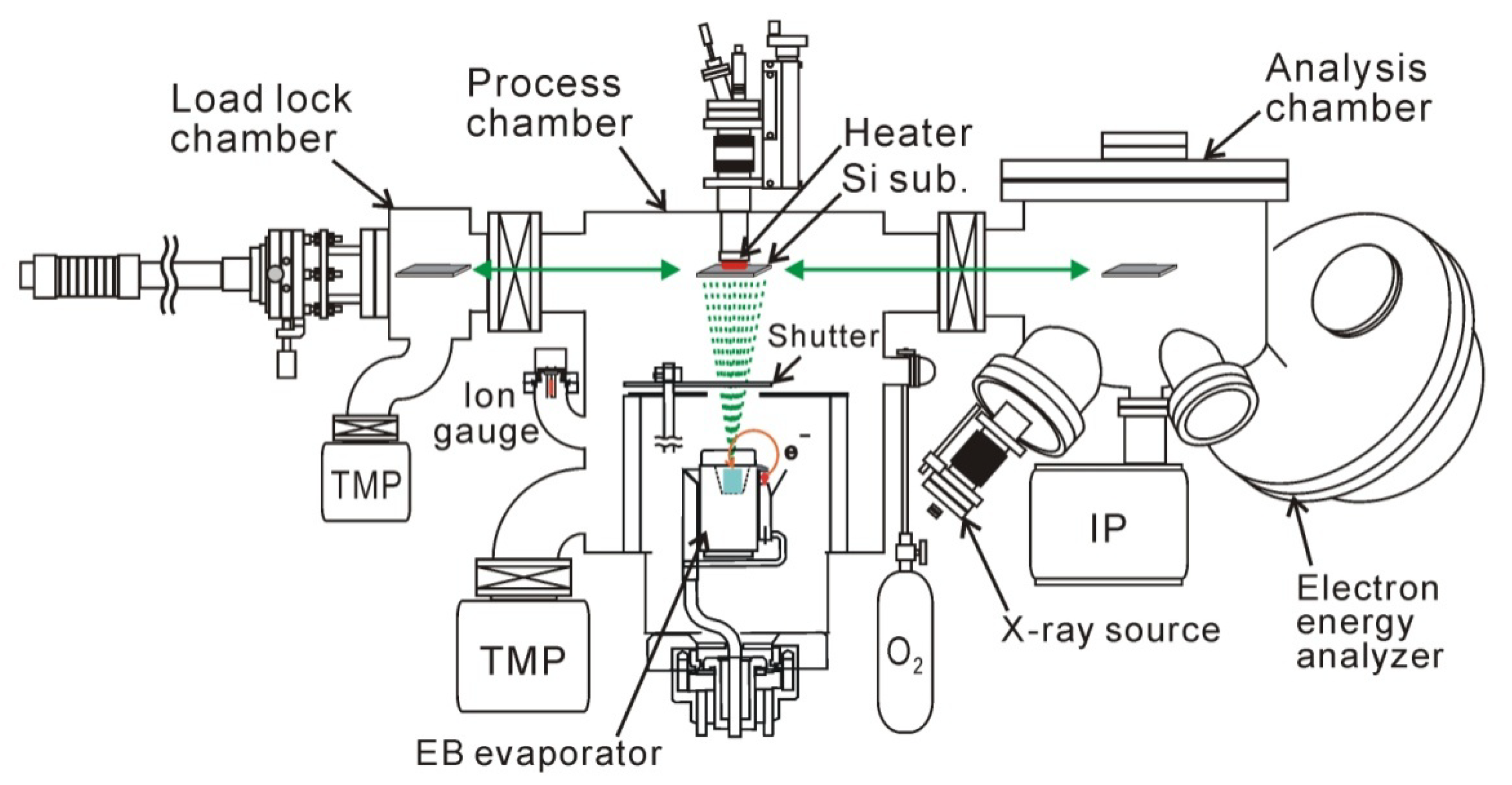 Load lock chamber

Process chamber

Heater

Si sub.

Analysis chamber

Shutter

Ion gauge

$e^-$

TMP

TMP

IP

$O_2$

X-ray source

Electron energy analyzer

EB evaporator