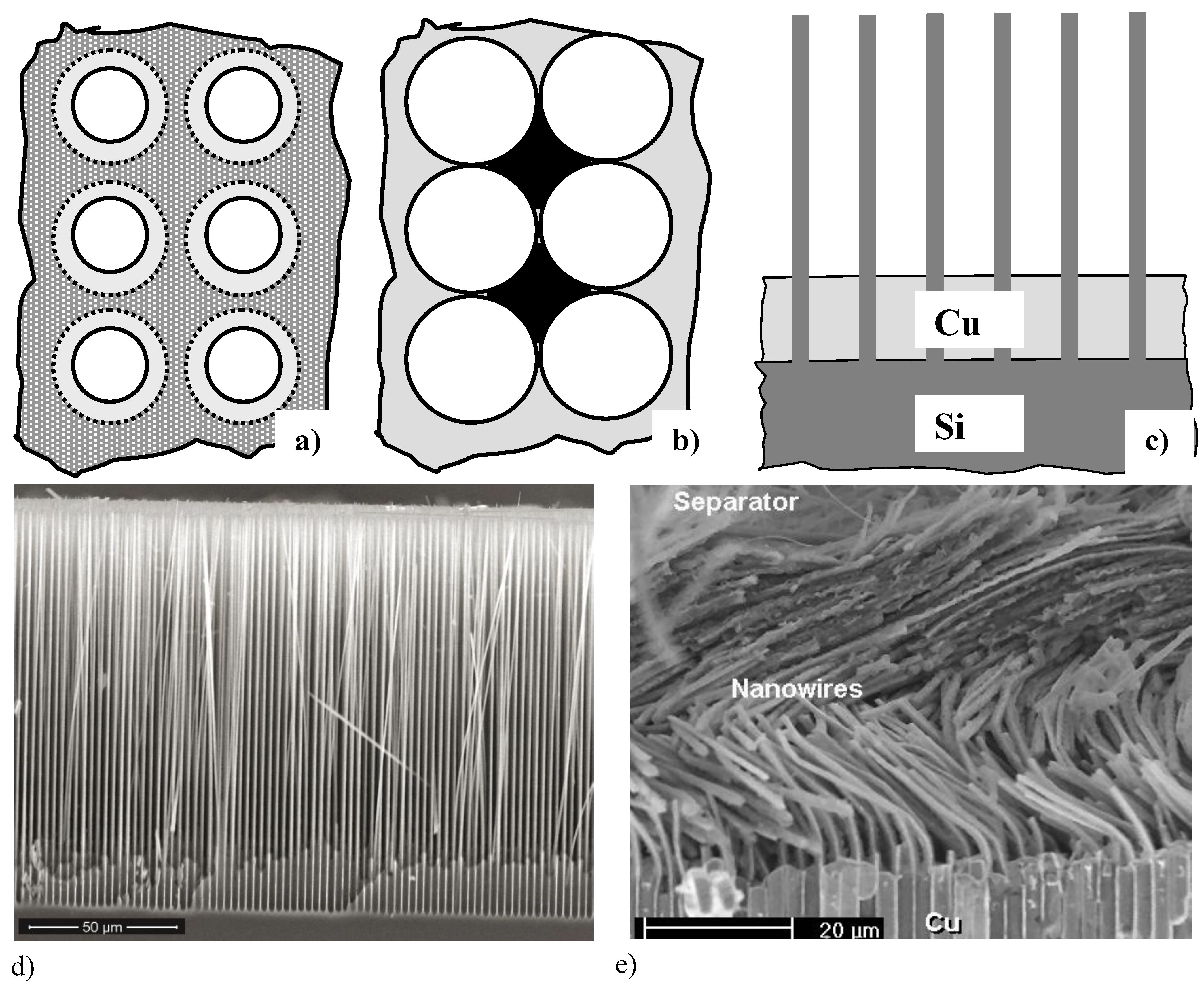 a)

b)

Cu

Si

c)

50 μm

d)

Separator

Nanowires

20 μm

Cu

e)