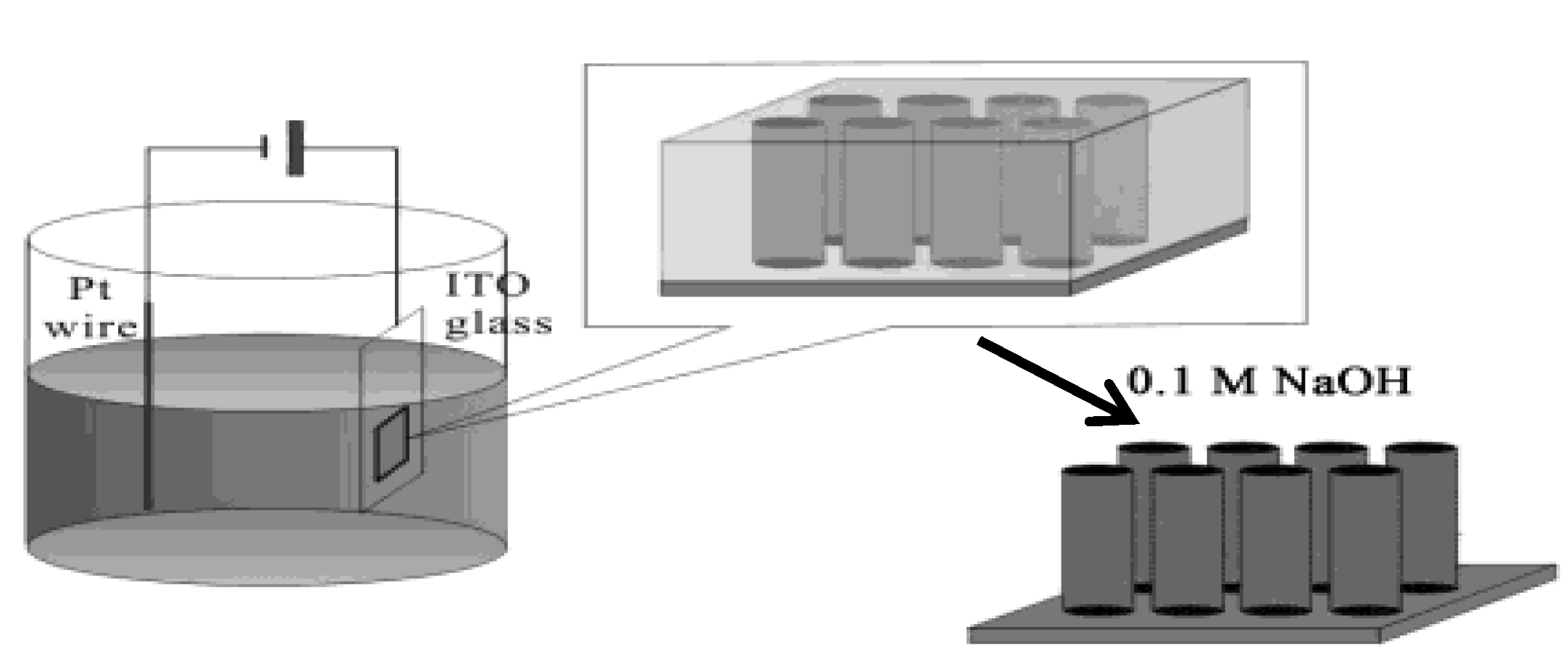 Pt wire

ITO glass

0.1 M NaOH