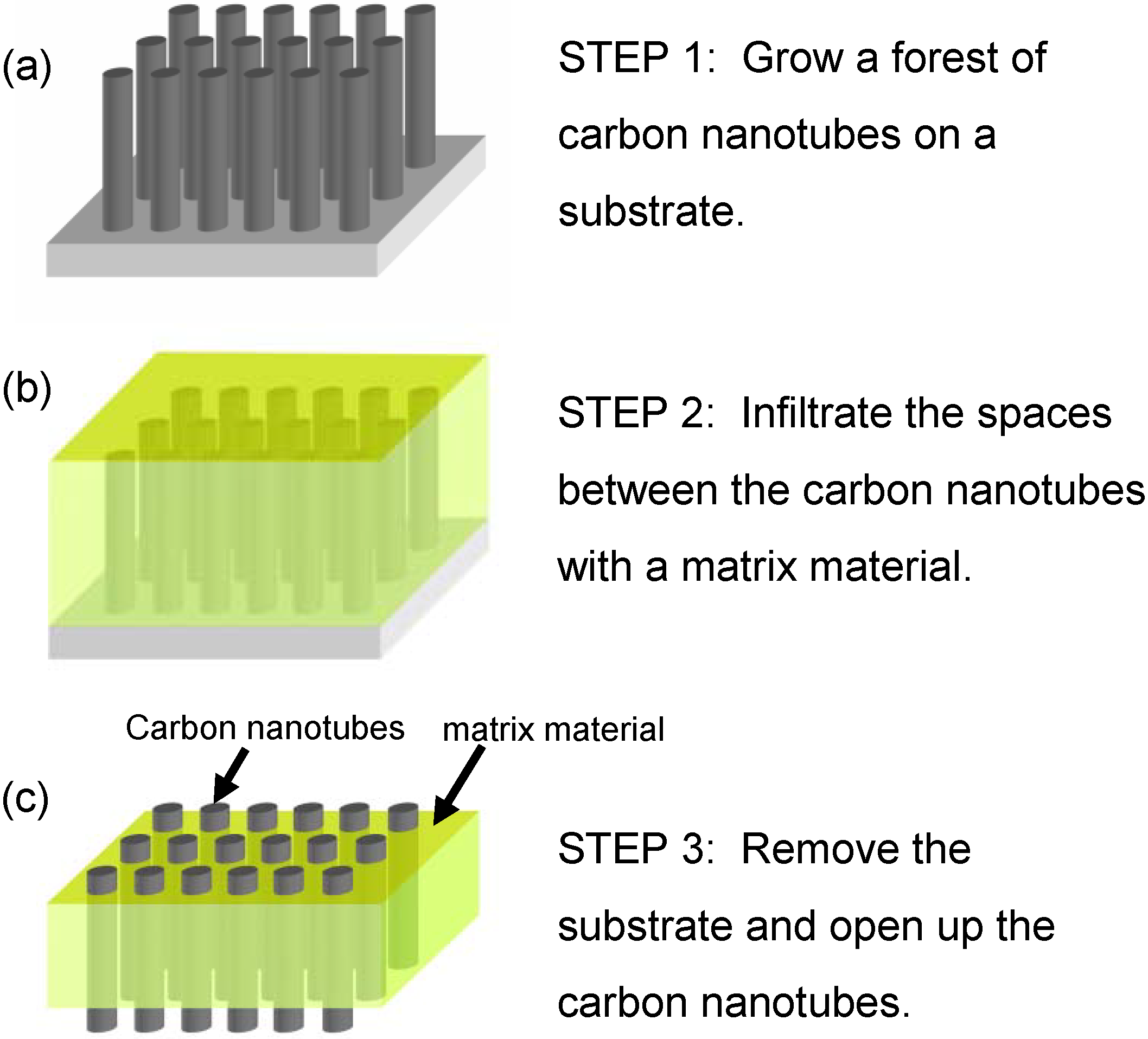 (a)

STEP 1: Grow a forest of carbon nanotubes on a substrate.

(b)

STEP 2: Infiltrate the spaces between the carbon nanotubes with a matrix material.

Carbon nanotubes

matrix material

(c)

STEP 3: Remove the substrate and open up the carbon nanotubes.