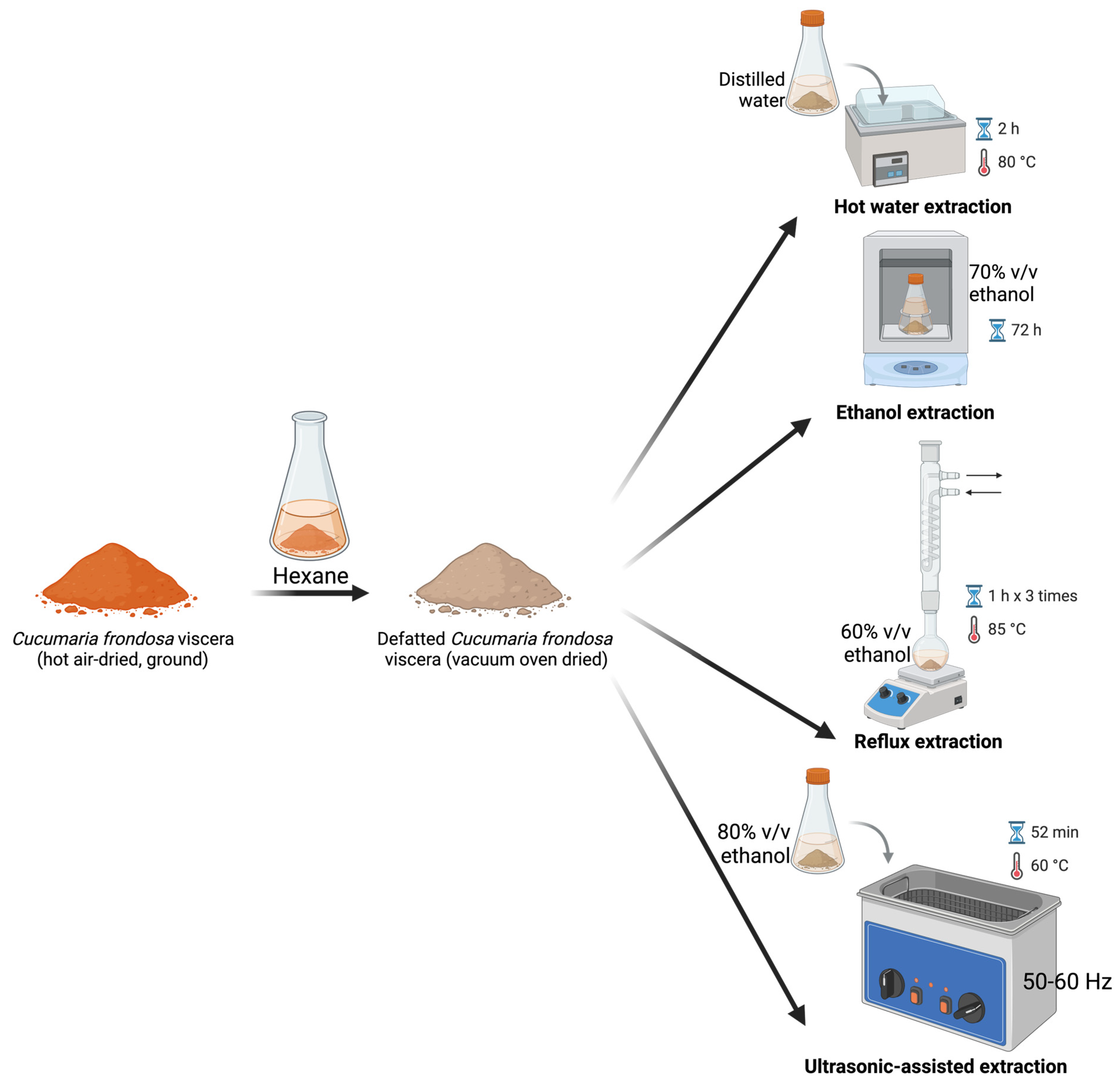 Cucumaria frondosa viscera (hot air-dried, ground)

Hexane

Defatted Cucumaria frondosa viscera (vacuum oven dried)

Distilled water

2 h

80 °C

Hot water extraction

70% v/v ethanol

72 h

Ethanol extraction

1 h x 3 times

85 °C

60% v/v ethanol

Reflux extraction

80% v/v ethanol

52 min

60 °C

50-60 Hz

Ultrasonic-assisted extraction