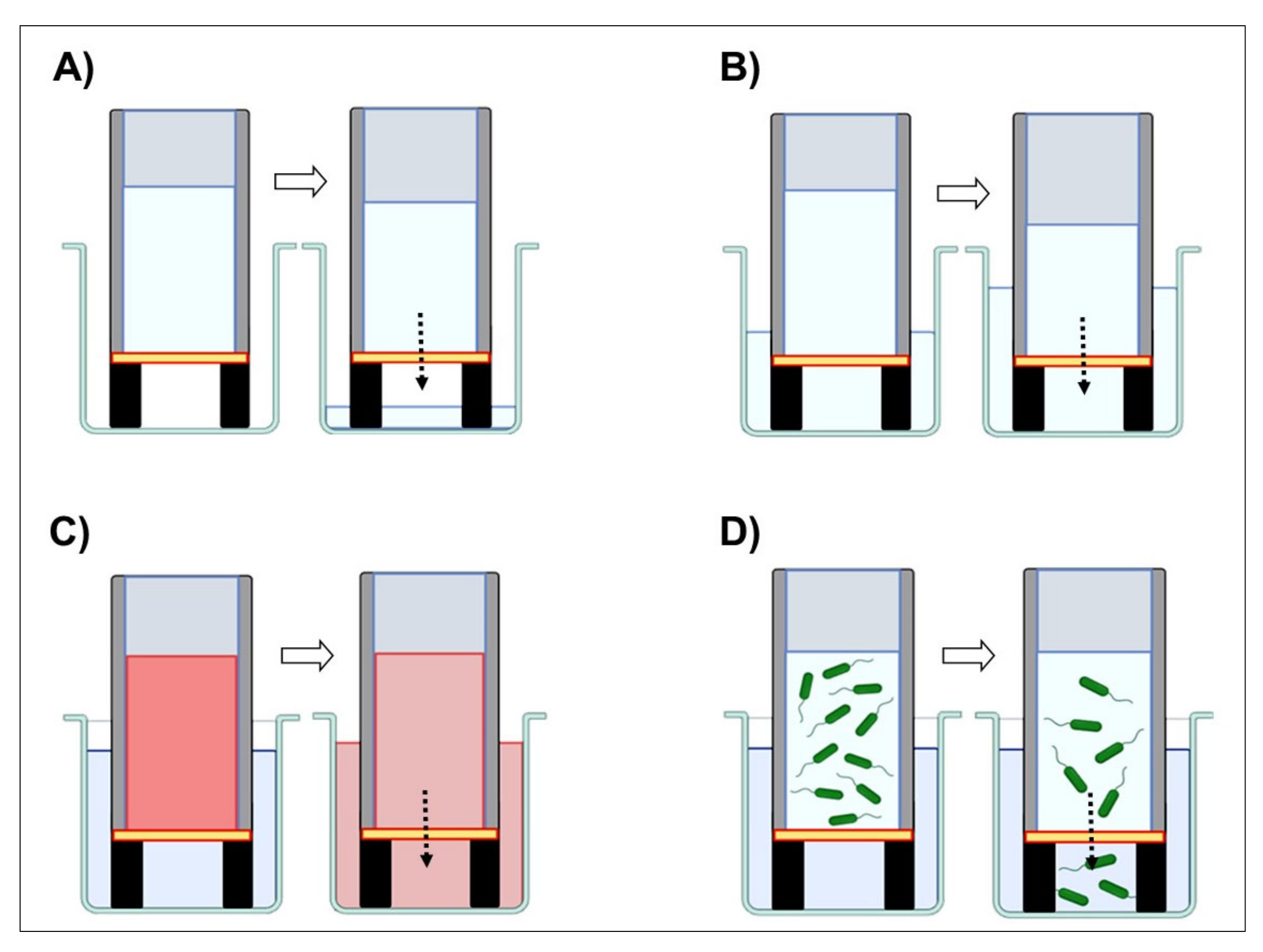 A)

B)

C)

D)