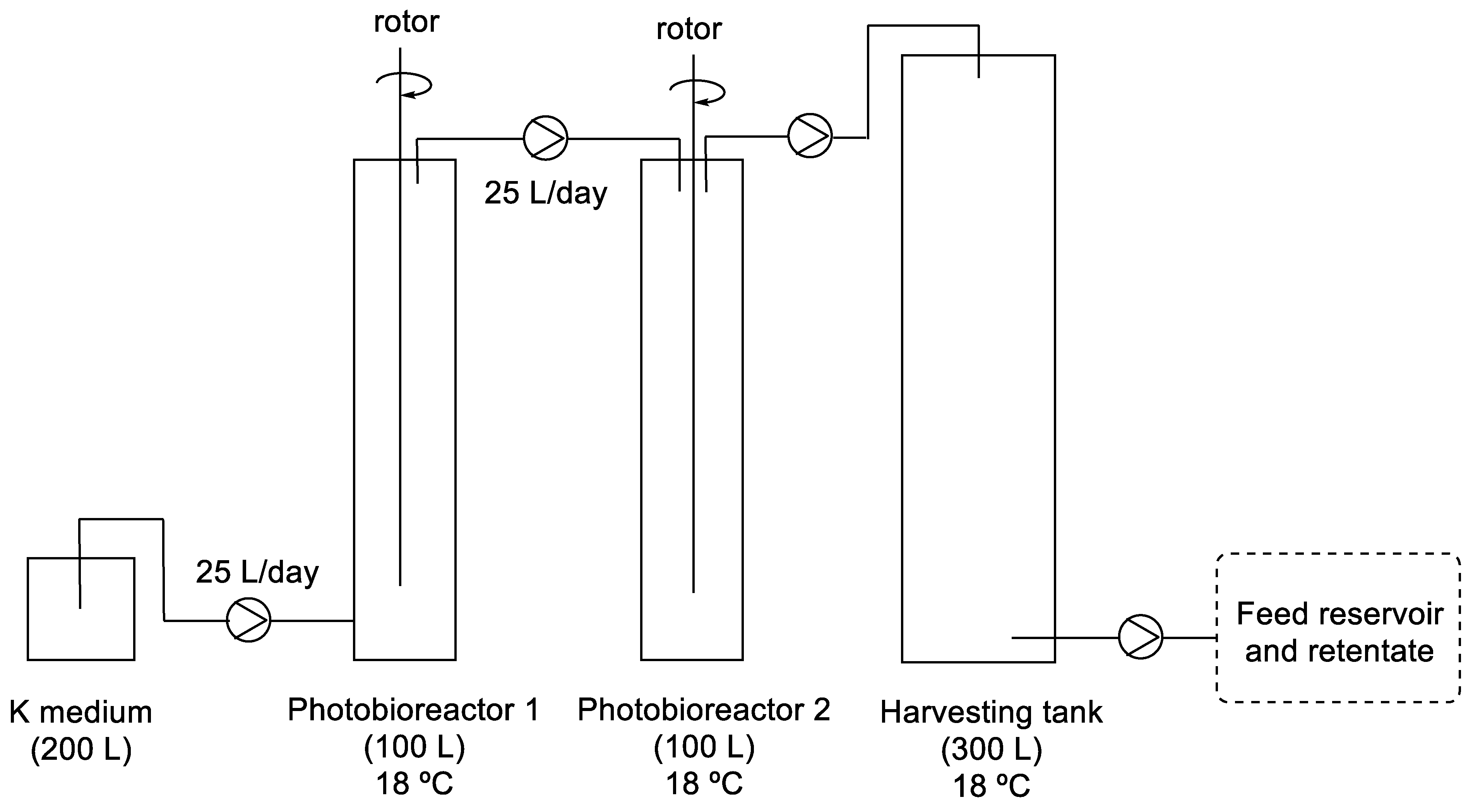 rotor

rotor

25 L/day

25 L/day

Feed reservoir and retentate

K medium
(200 L)

Photobioreactor 1
(100 L)
18 ºC

Photobioreactor 2
(100 L)
18 ºC

Harvesting tank
(300 L)
18 ºC