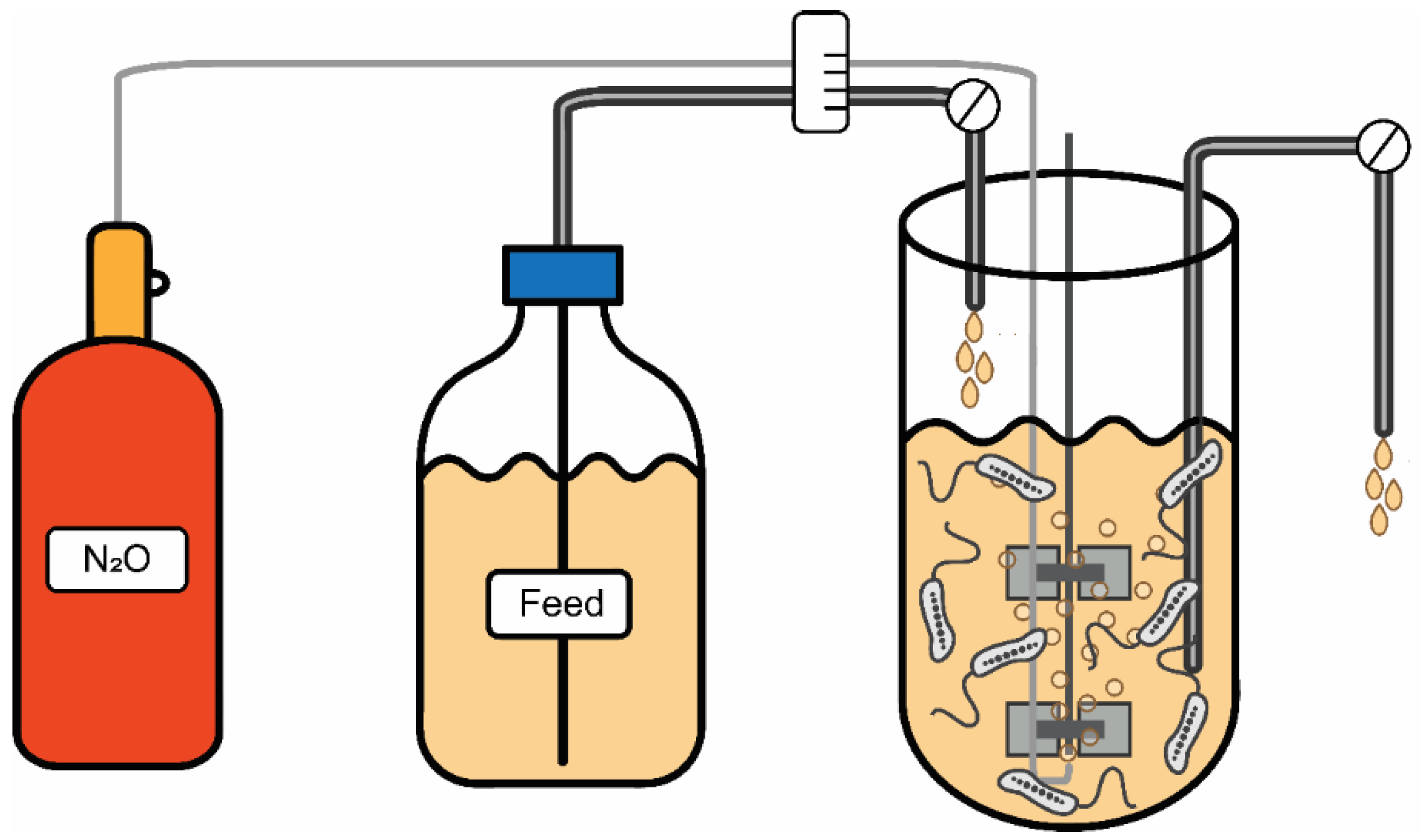 $N_2O$

Feed