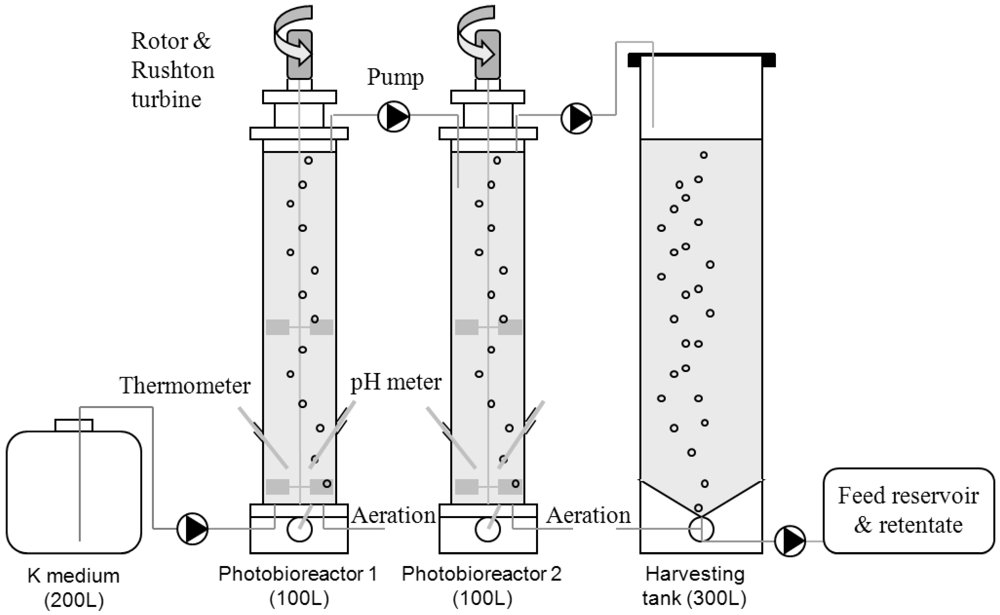 Rotor & Rushton turbine

Pump

Thermometer

pH meter

Aeration

Aeration

Feed reservoir & retentate

K medium (200L)

Photobioreactor 1 (100L)

Photobioreactor 2 (100L)

Harvesting tank (300L)