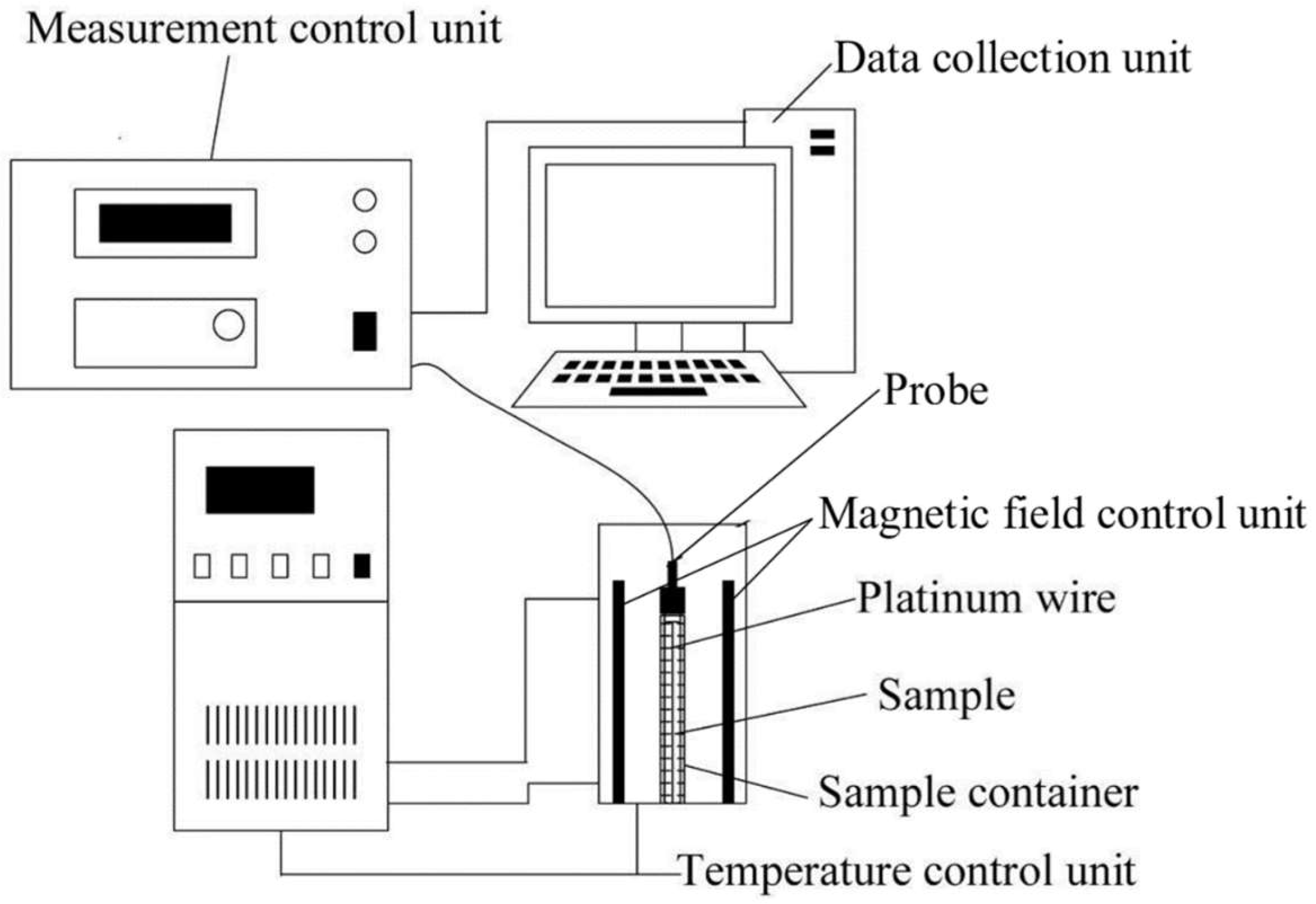 Measurement control unit
Data collection unit
Probe
Magnetic field control unit
Platinum wire
Sample
Sample container
Temperature control unit