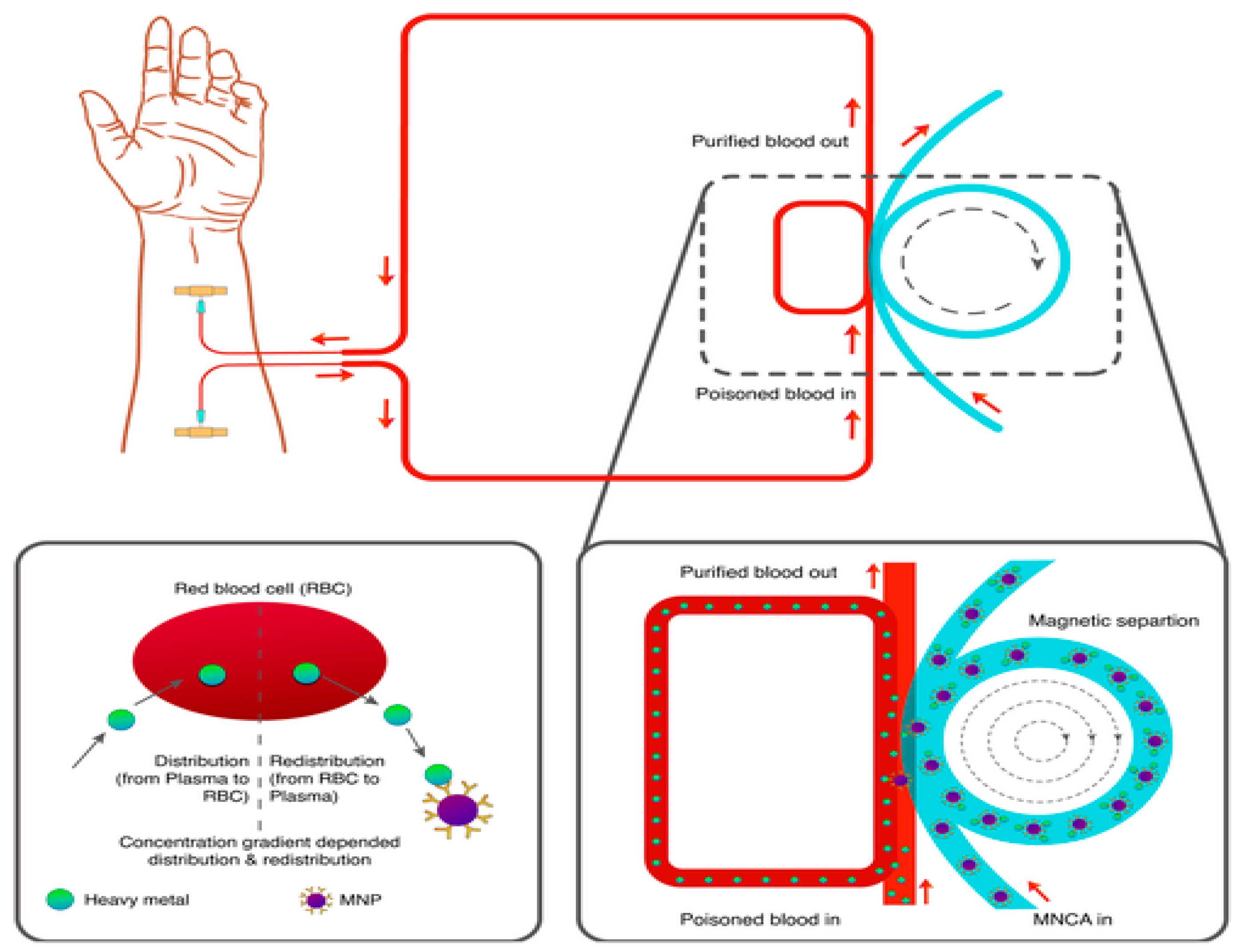 Purified blood out

Poisoned blood in

Red blood cell (RBC)

Distribution (from Plasma to RBC)

Redistribution (from RBC to Plasma)

Concentration gradient depended distribution & redistribution

Heavy metal

MNP

Purified blood out

Magnetic separtion

Poisoned blood in

MNCA in