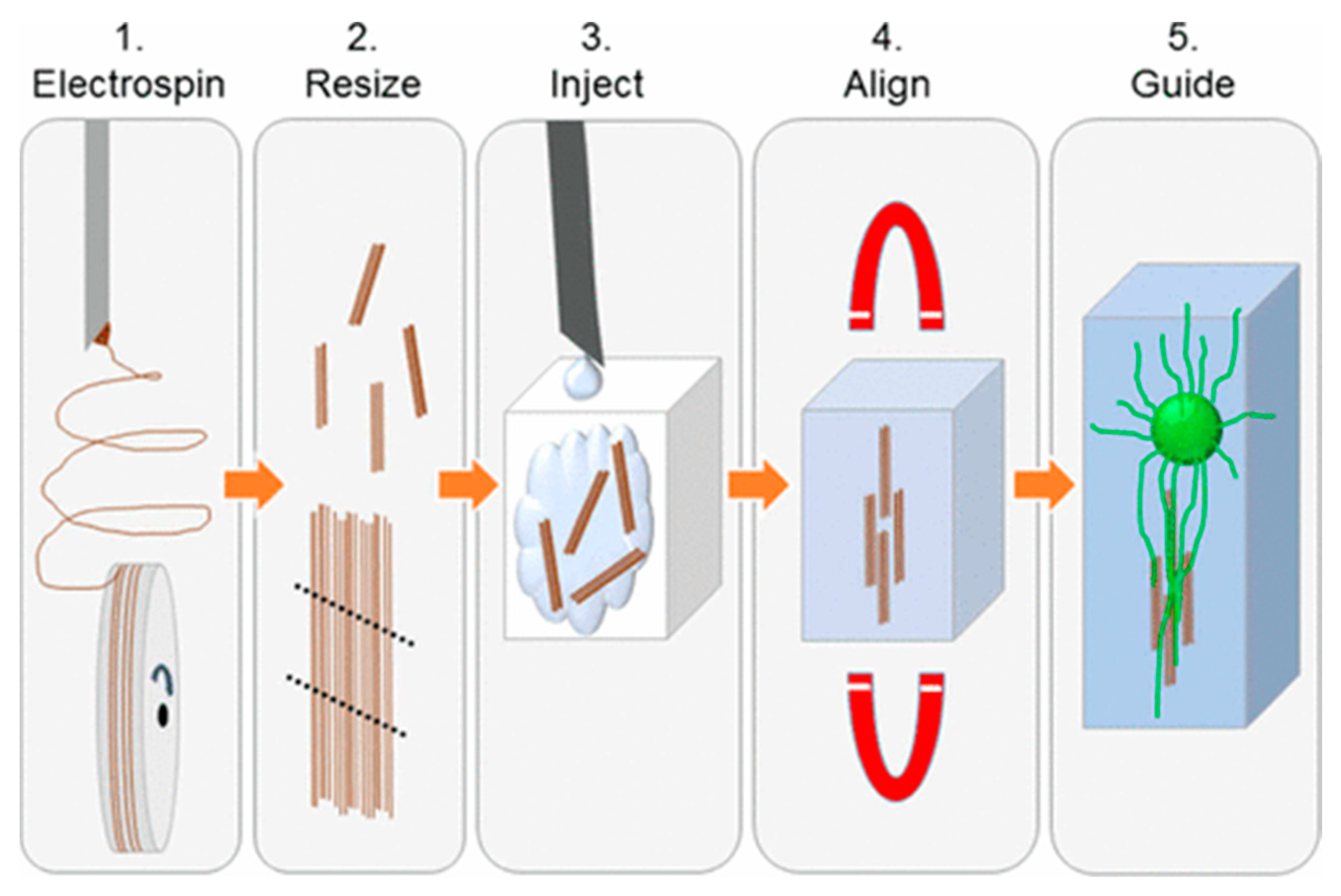 1.
Electrospin

2.
Resize

3.
Inject

4.
Align

5.
Guide