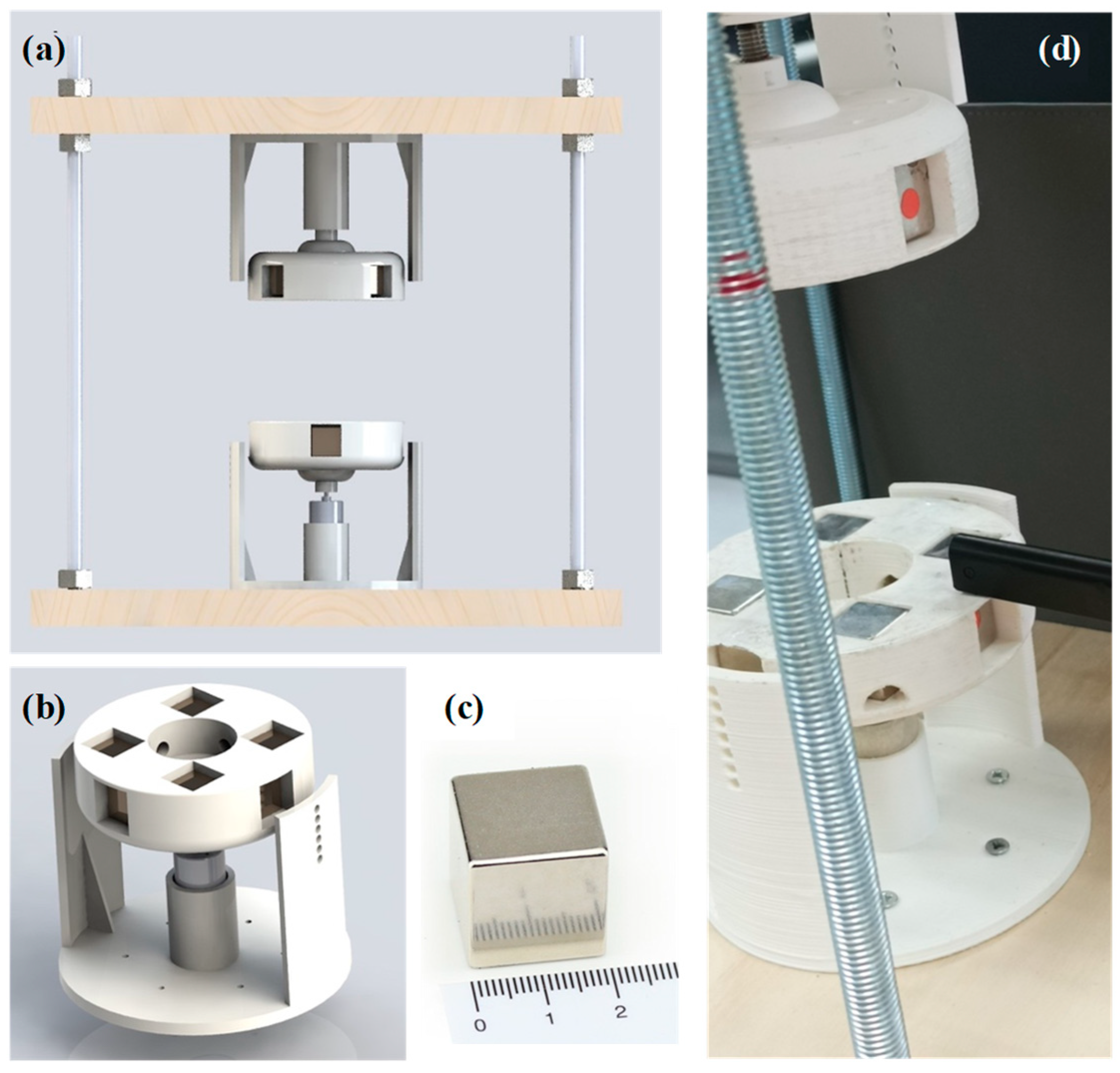 (a)

(b)

(c)

0 1 2

(d)