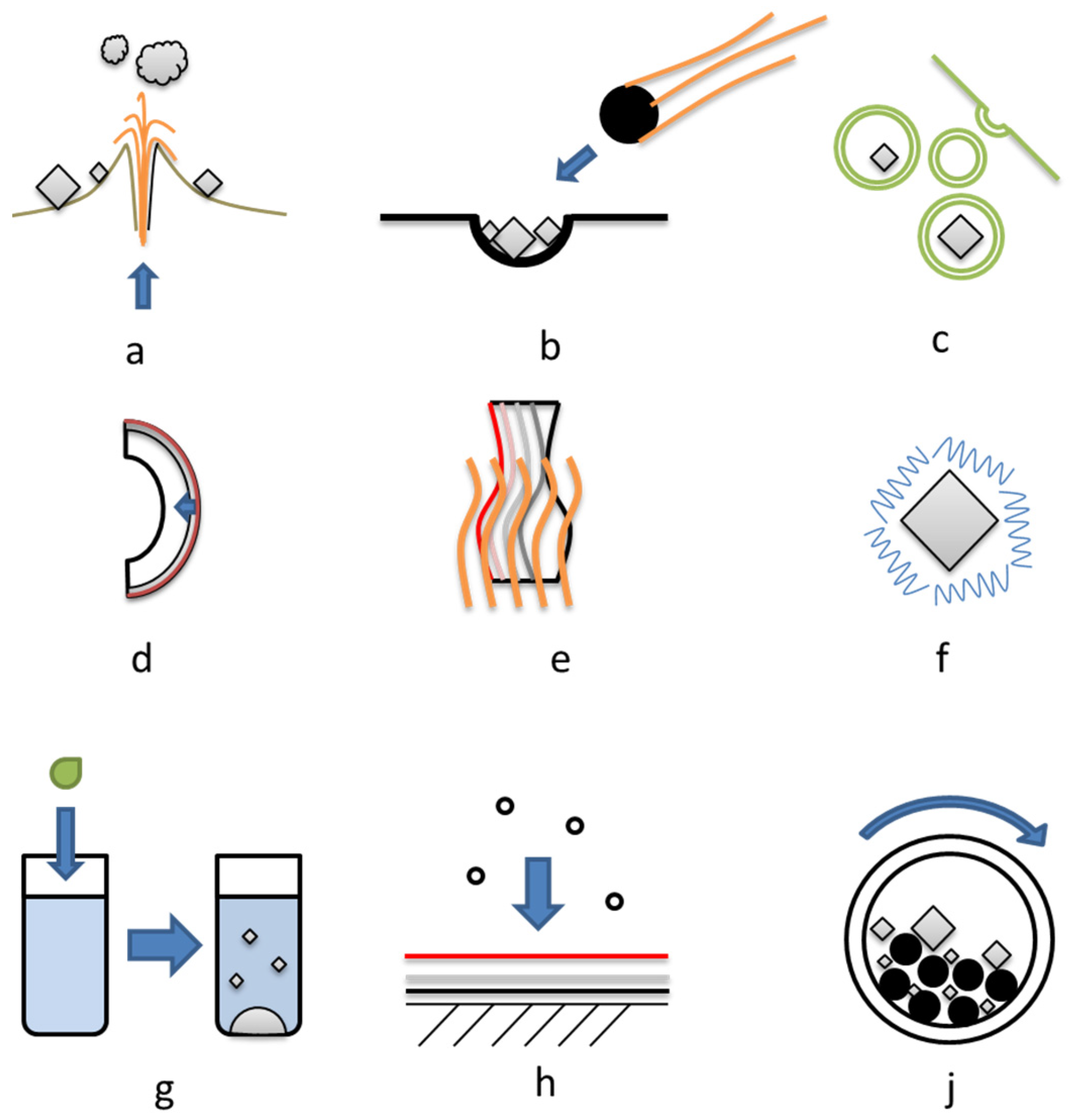 a

b

c

d

e

f

g

h

j