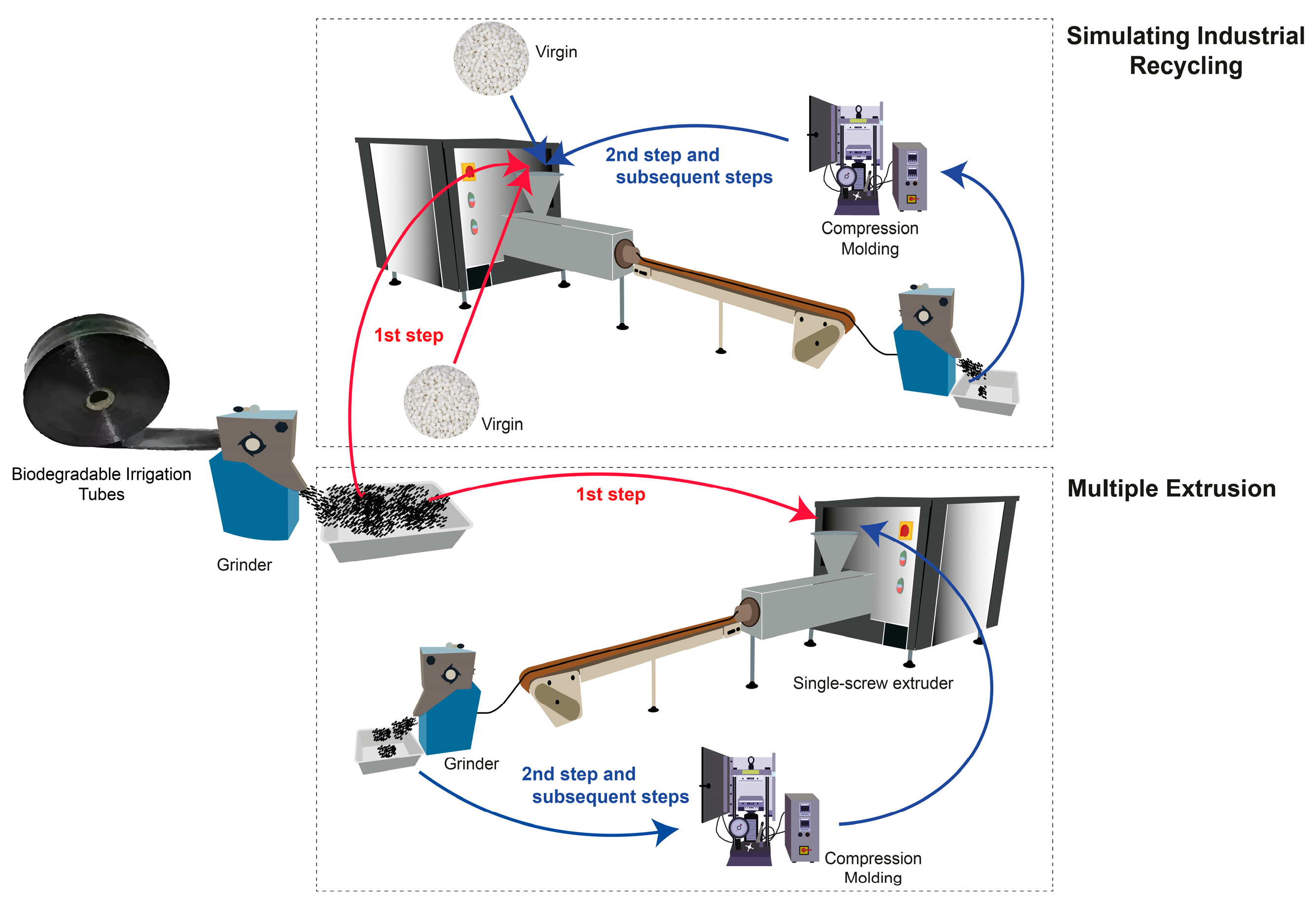 Simulating Industrial Recycling

Virgin

2nd step and subsequent steps

Compression Molding

1st step

Virgin

Biodegradable Irrigation Tubes

Grinder

Multiple Extrusion

1st step

Single-screw extruder

Grinder

2nd step and subsequent steps

Compression Molding