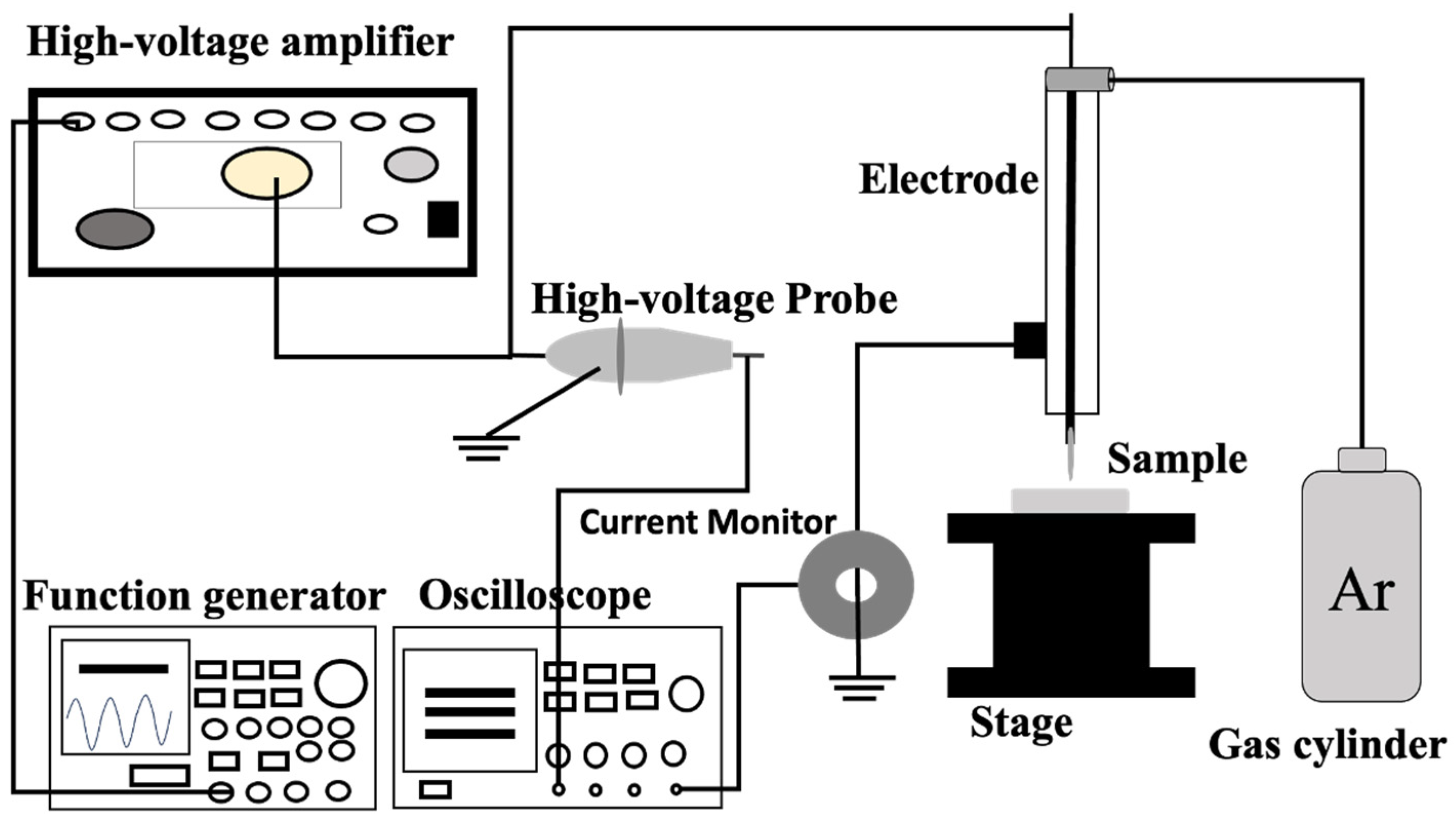 High-voltage amplifier

Electrode

High-voltage Probe

Sample

Current Monitor

Function generator

Oscilloscope

Ar

Stage

Gas cylinder