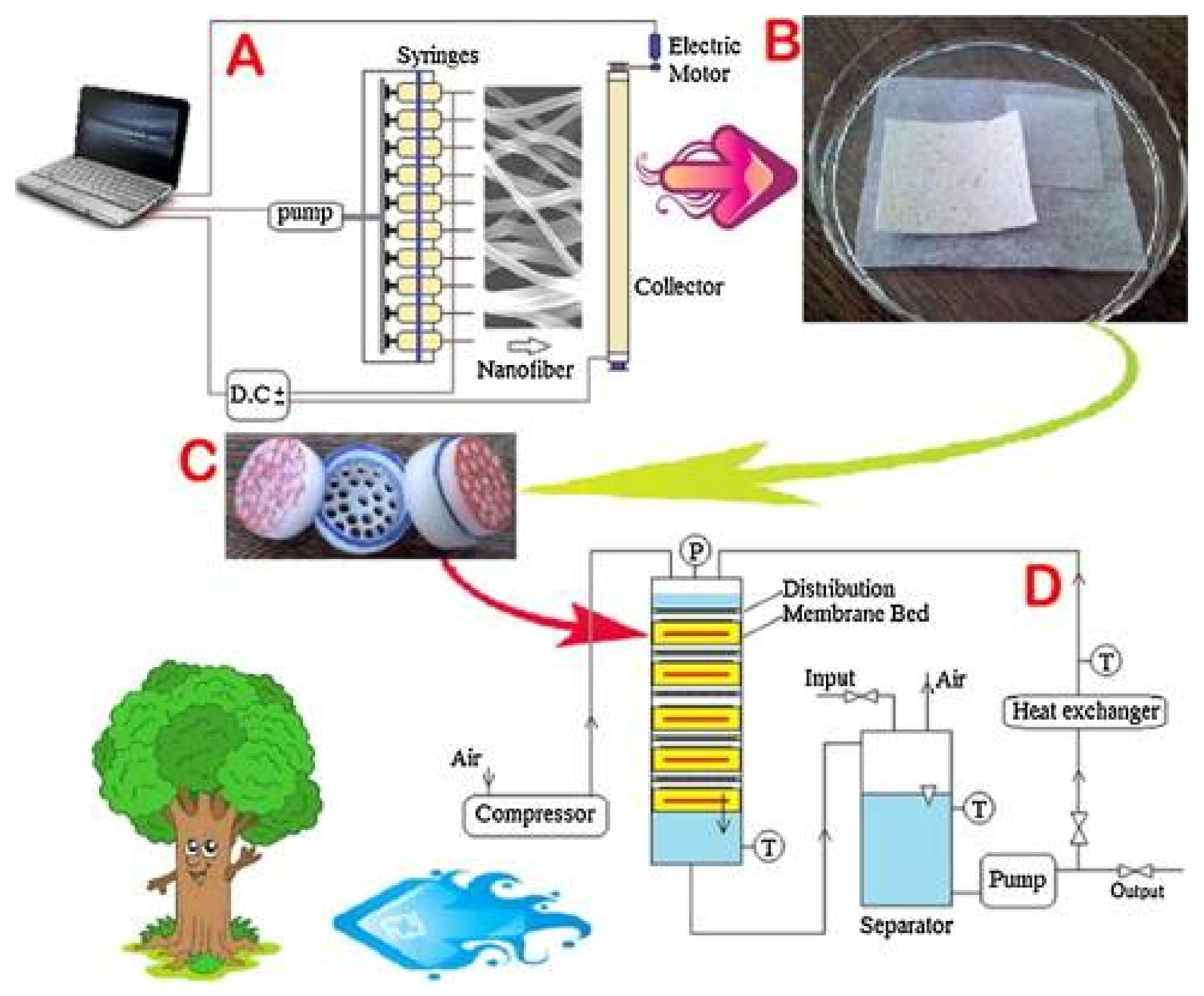 A

Syringes

Electric Motor

B

pump

Collector

Nanofiber

D.C ±

C

P

Distribution

Membrane Bed

D

T

Input

Air

Heat exchanger

Air

Compressor

T

T

Pump

Output

Separator