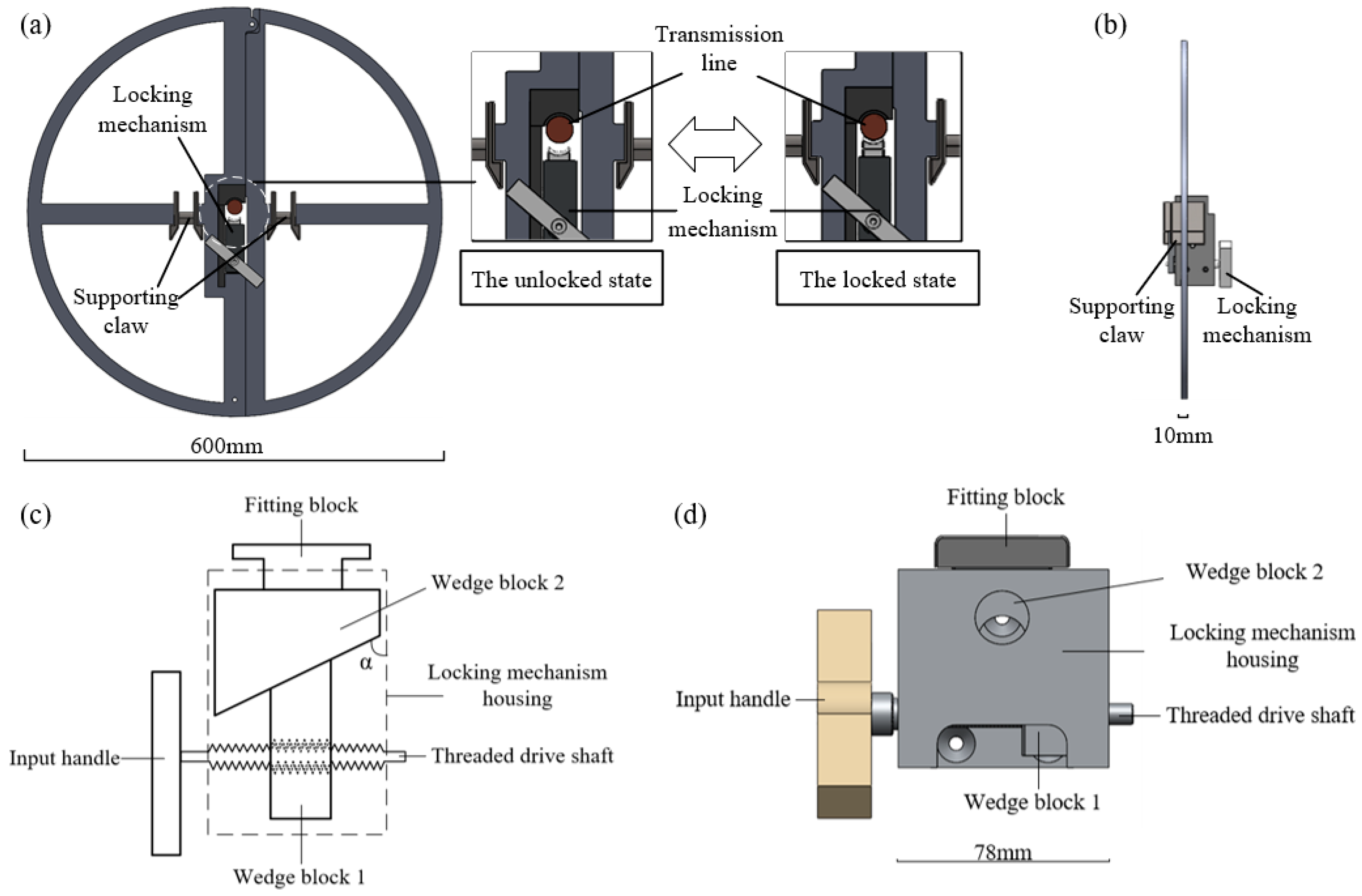 (a)

Locking mechanism

Supporting claw

600mm

Transmission line

Locking mechanism

The unlocked state

The locked state

(b)

Supporting claw

Locking mechanism

10mm

(c)

Fitting block

Wedge block 2

α

Locking mechanism housing

Input handle

Threaded drive shaft

Wedge block 1

(d)

Fitting block

Wedge block 2

Locking mechanism housing

Input handle

Threaded drive shaft

Wedge block 1

78mm