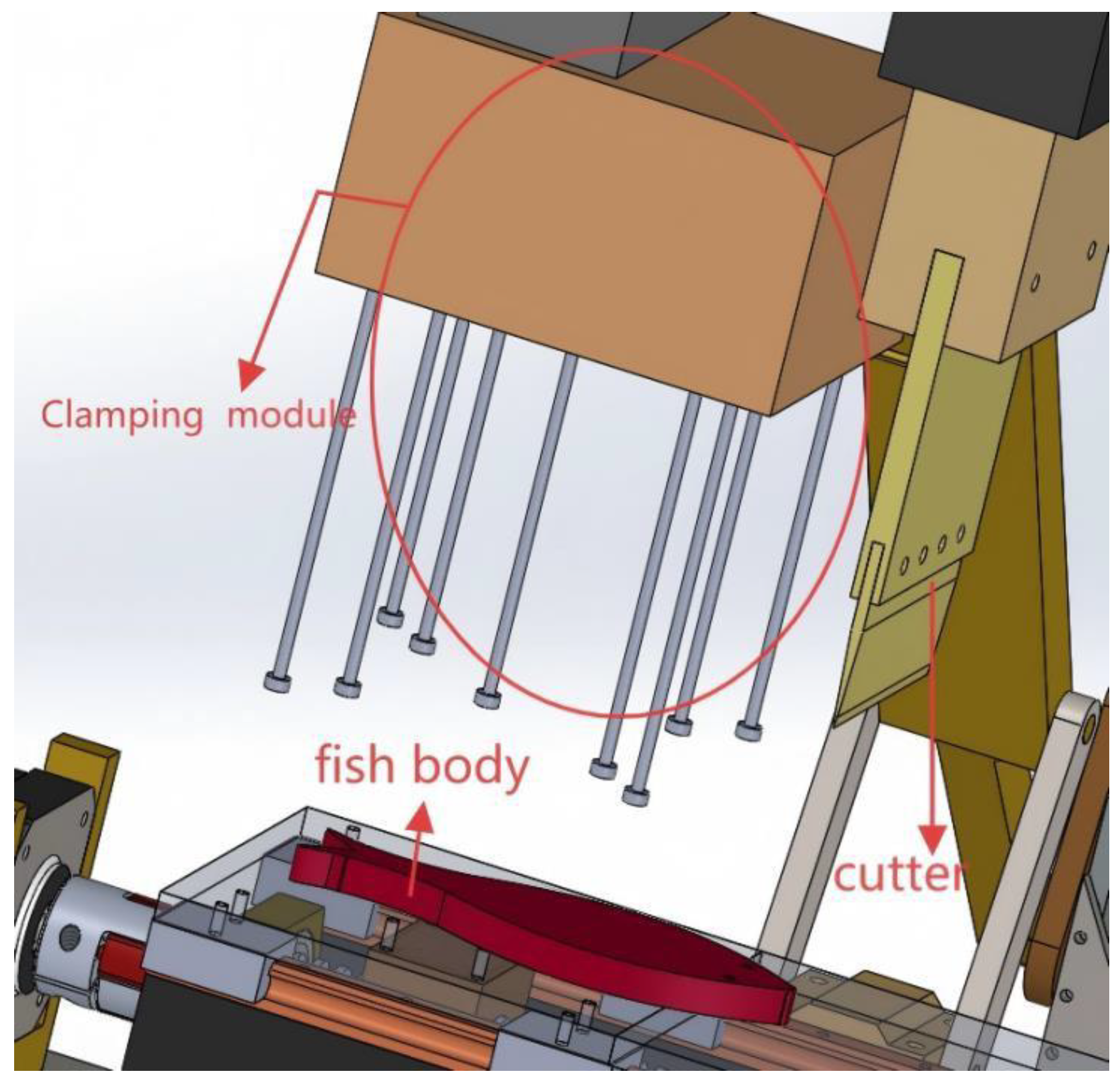 Clamping module

fish body

cutter