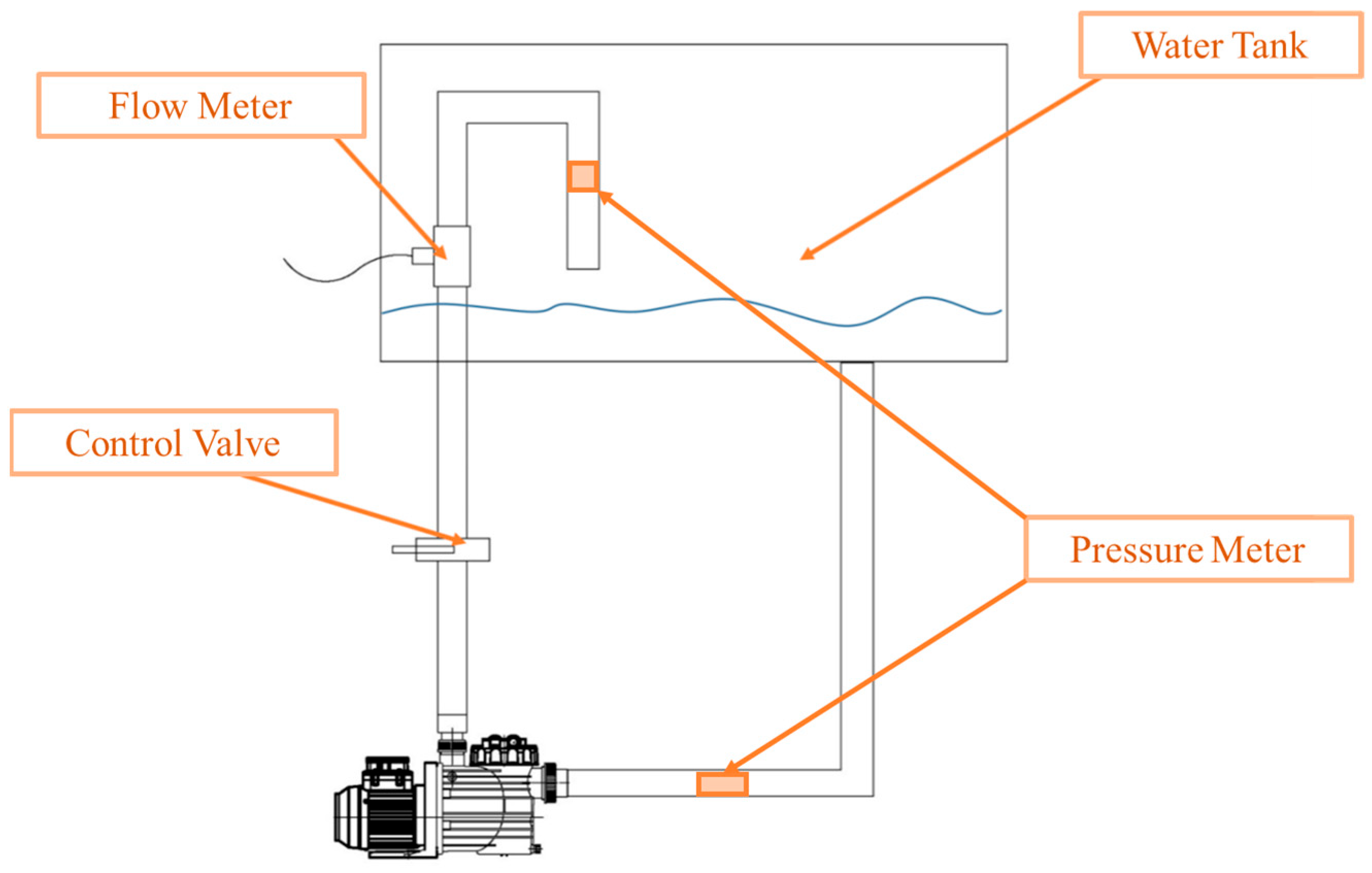 Water Tank

Flow Meter

Control Valve

Pressure Meter