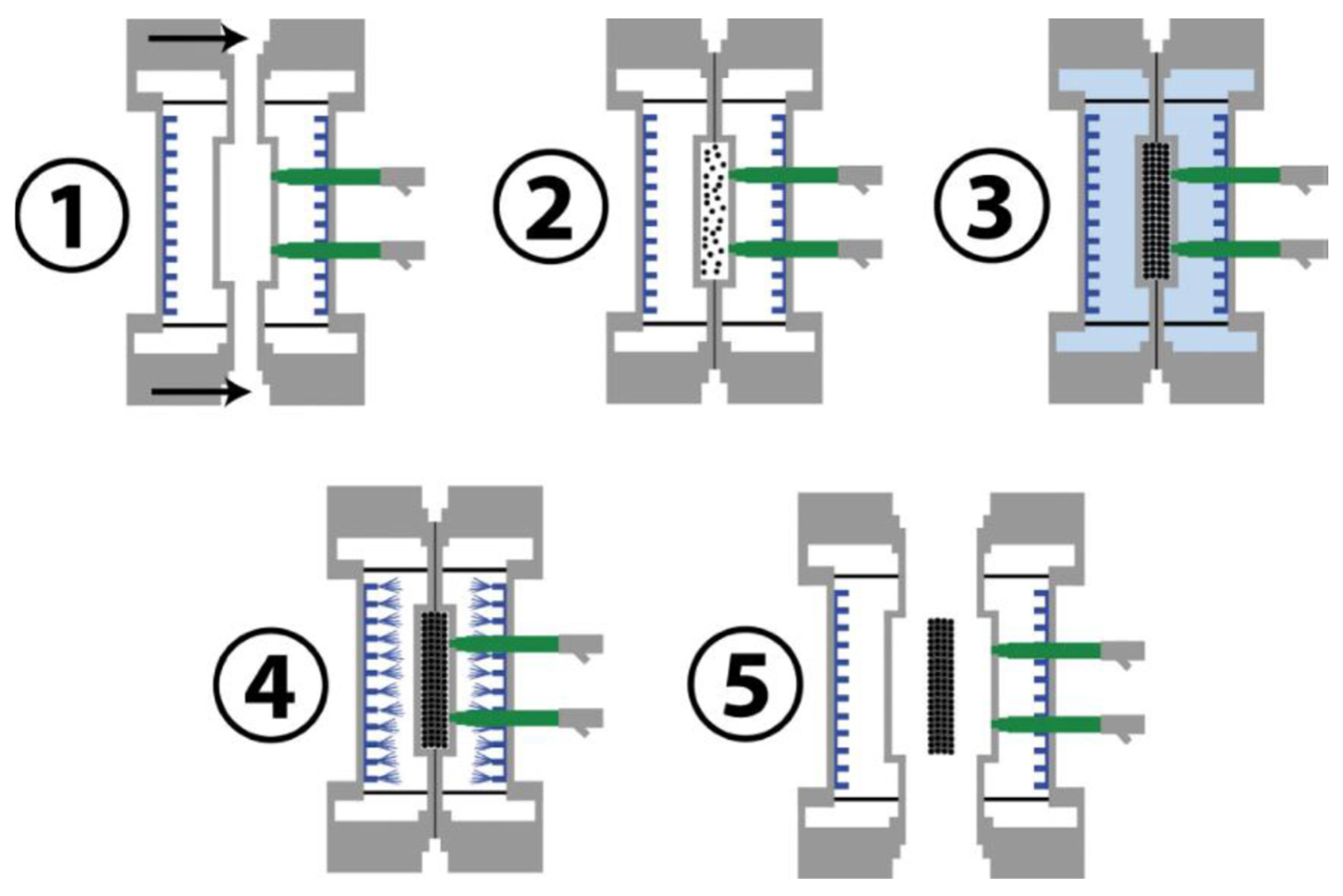 1
2
3
4
5