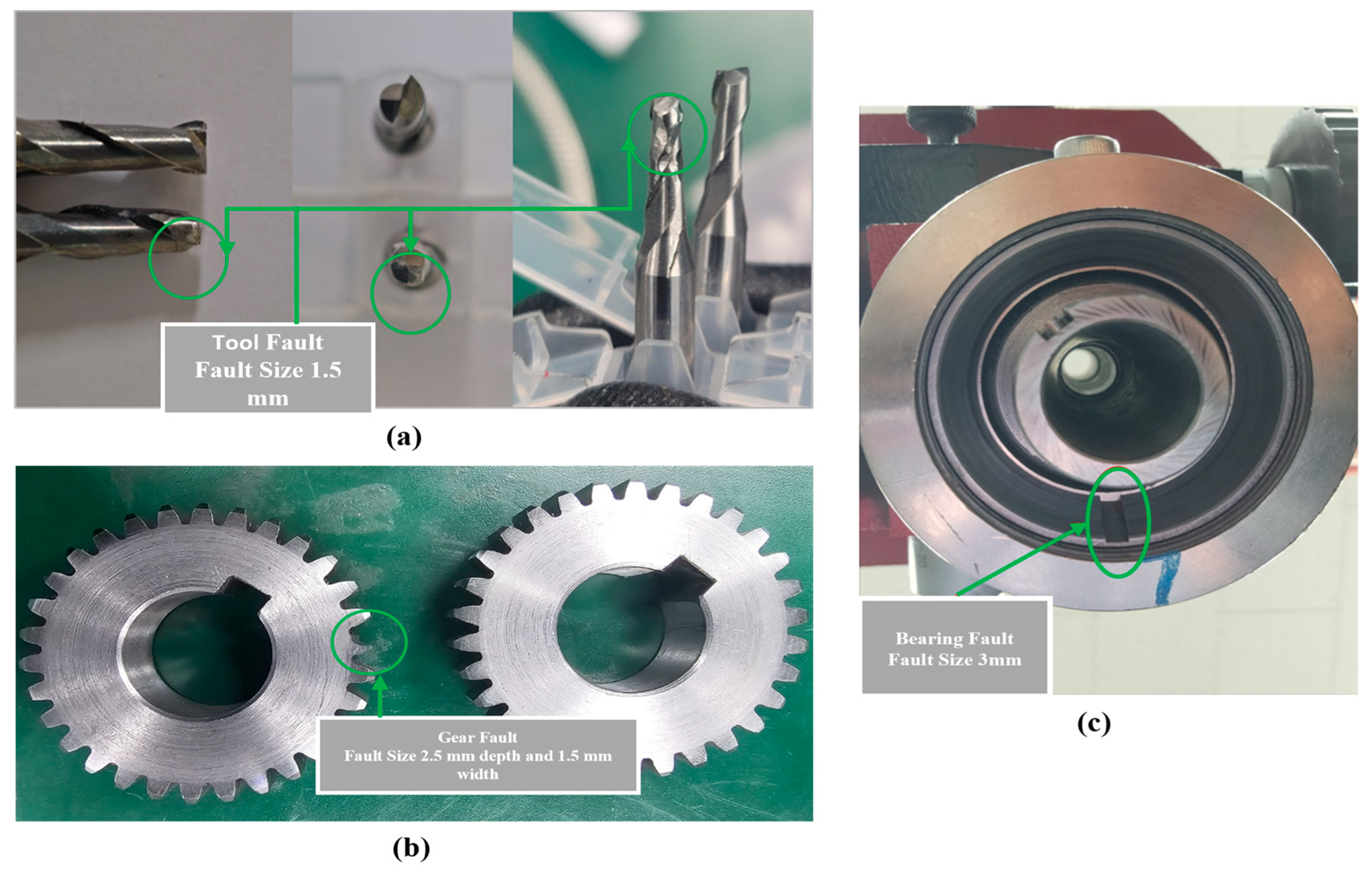 Tool Fault
Fault Size 1.5 mm

(a)

Gear Fault
Fault Size 2.5 mm depth and 1.5 mm width

(b)

Bearing Fault
Fault Size 3mm

(c)