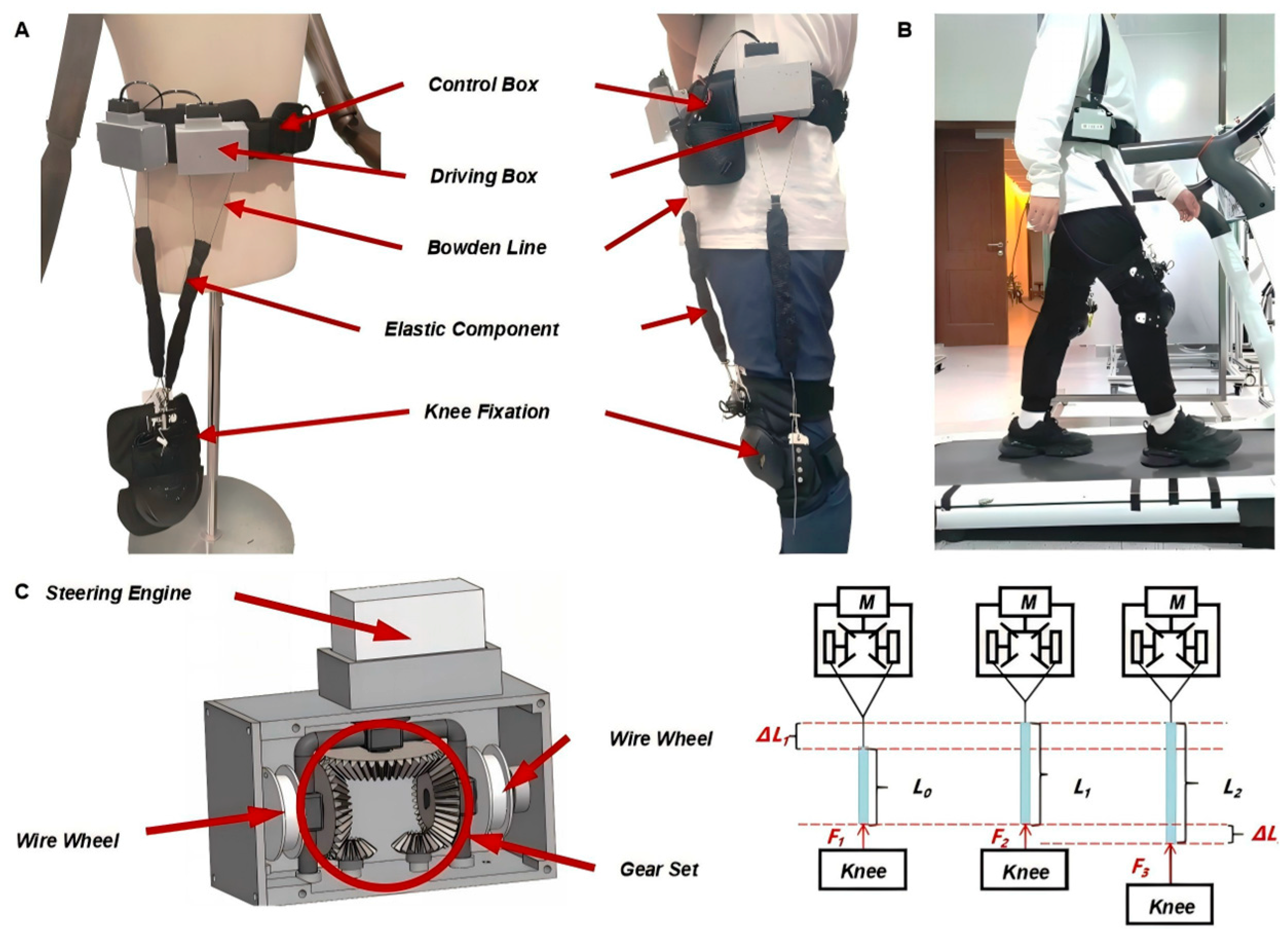 A

Control Box

Driving Box

Bowden Line

Elastic Component

Knee Fixation

B

C Steering Engine

Wire Wheel

Wire Wheel

Gear Set

M

M

M

$\Delta L_1$

$L_0$

$L_1$

$L_2$

$\Delta L$

$F_1$

$F_2$

$F_3$

Knee

Knee

Knee