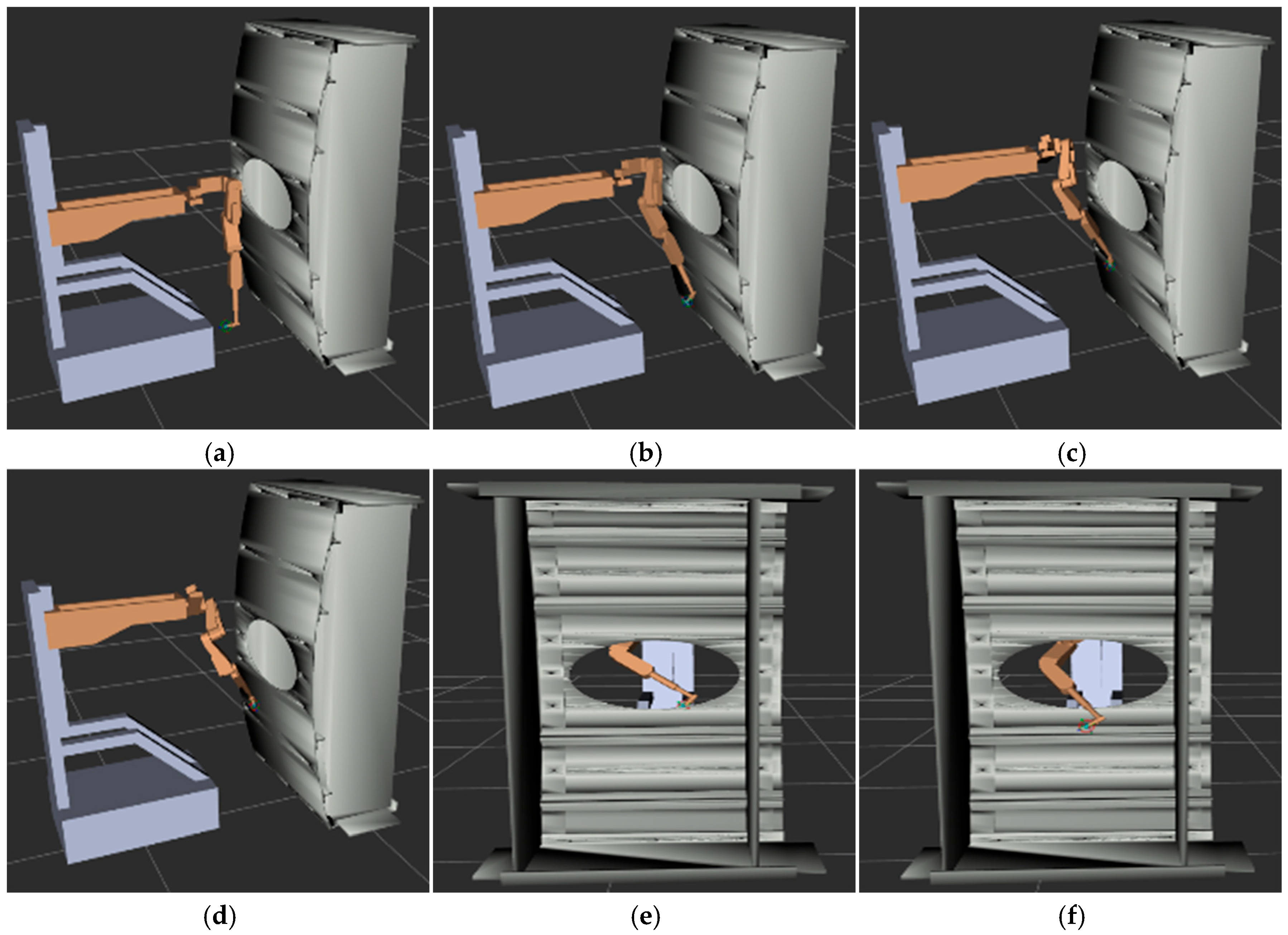 (a)

(b)

(c)

(d)

(e)

(f)