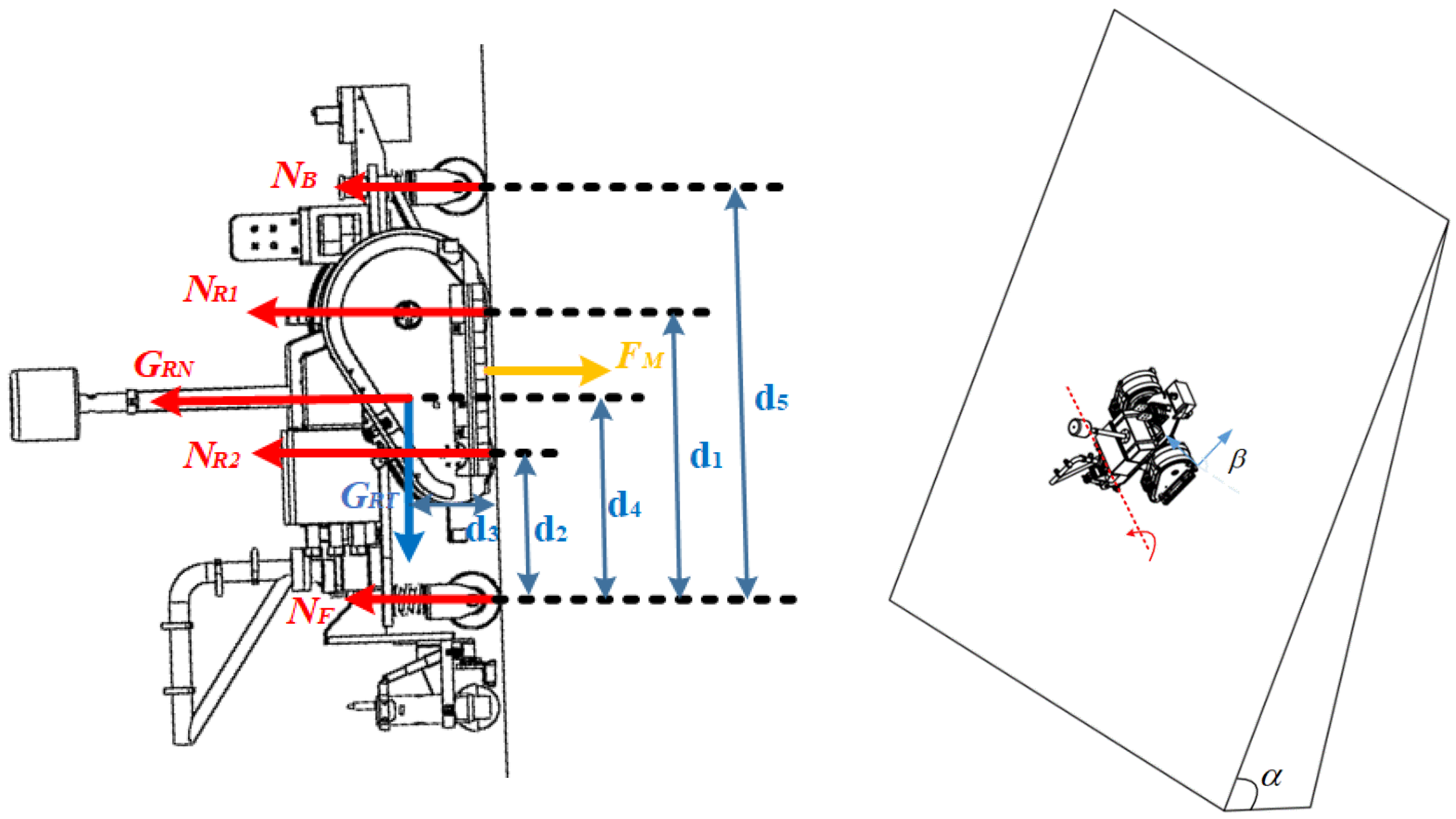 $N_B$
$N_{R1}$
$G_{RN}$
$F_M$
$N_{R2}$
$G_{RT}$
$d_3$
$d_2$
$d_4$
$d_1$
$d_5$
$N_F$
$\beta$
$\alpha$