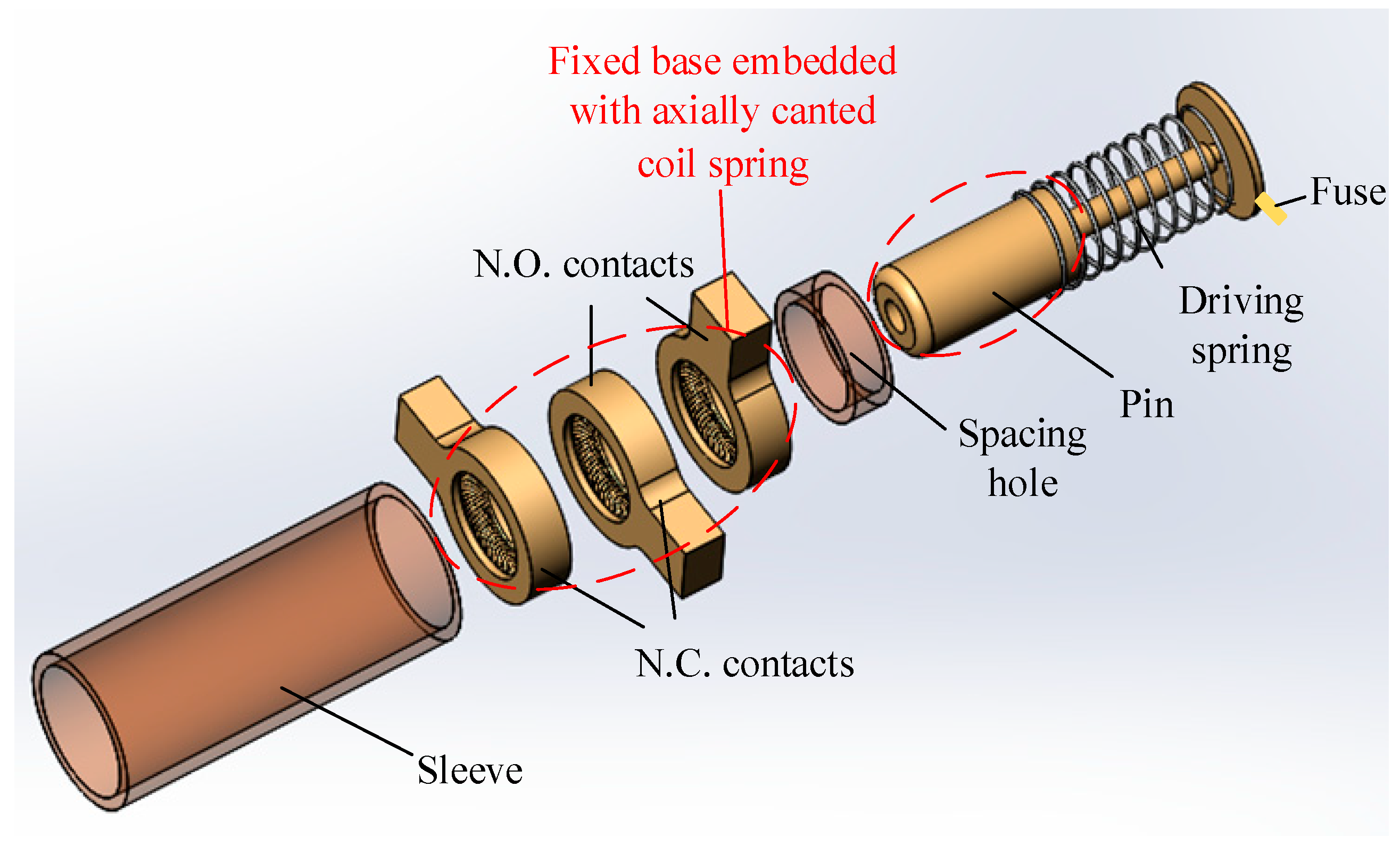 Fixed base embedded with axially canted coil spring

Fuse

N.O. contacts

Driving spring

Pin

Spacing hole

N.C. contacts

Sleeve