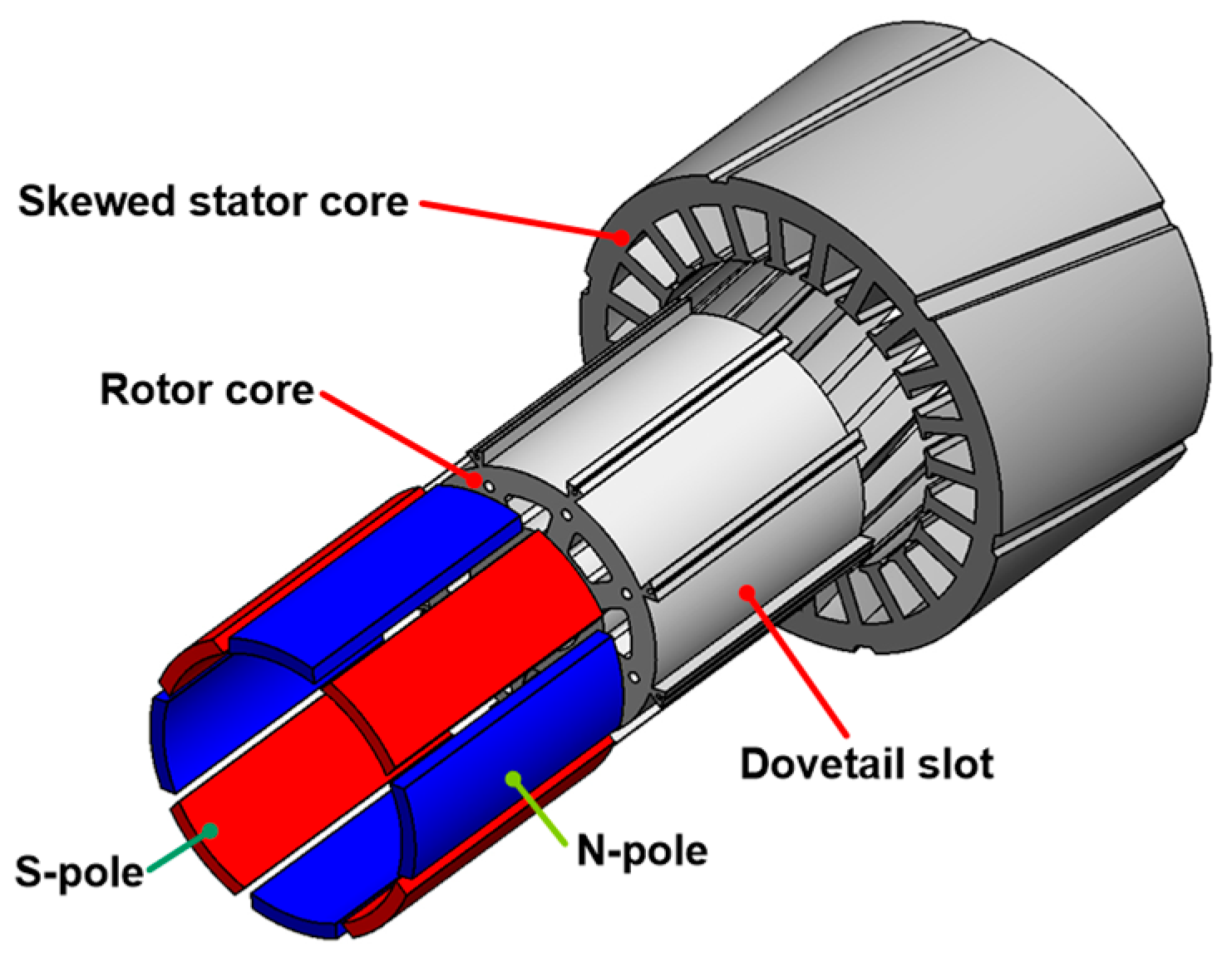 Skewed stator core

Rotor core

Dovetail slot

N-pole

S-pole