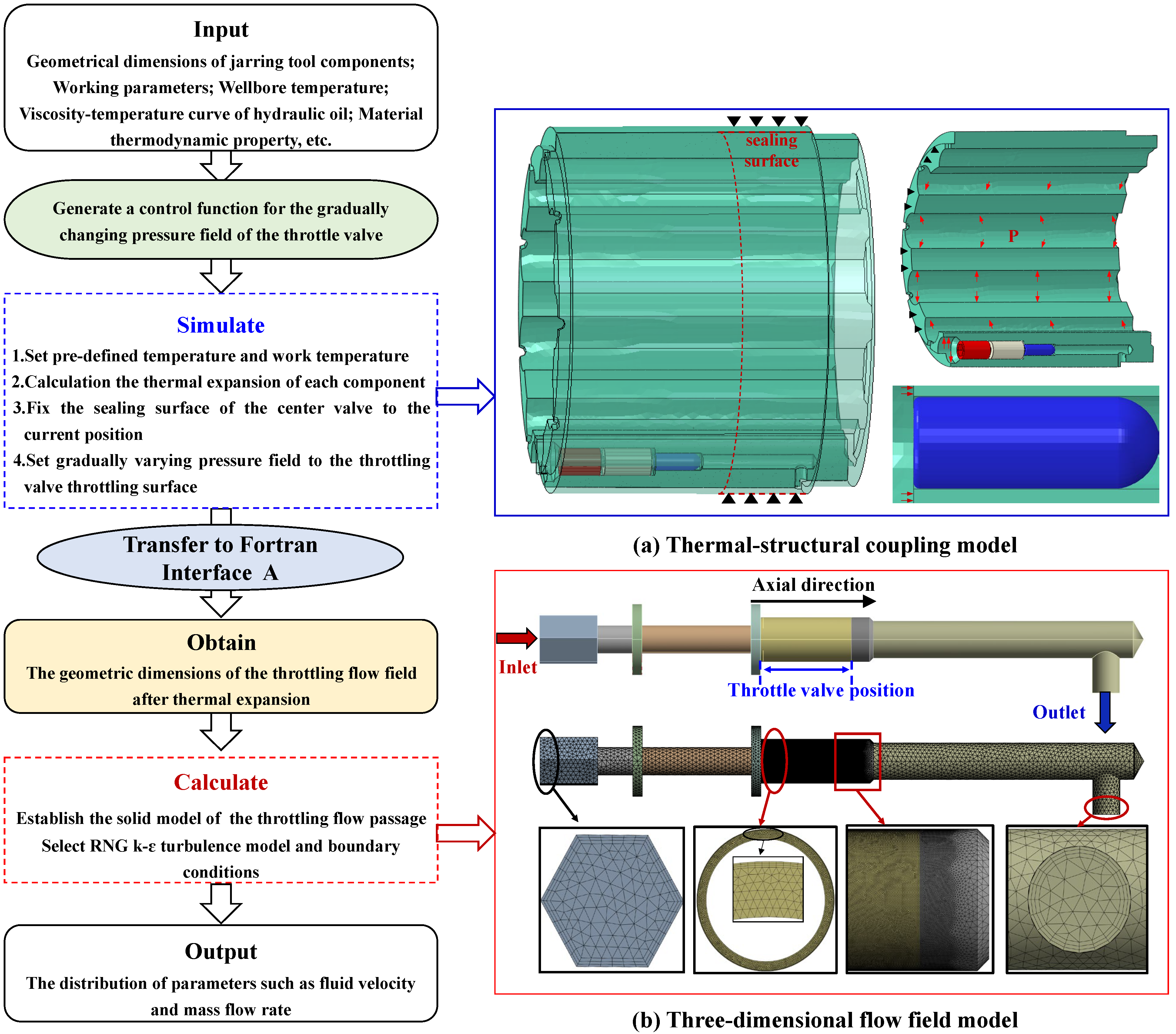 Input

Geometrical dimensions of jarring tool components; Working parameters; Wellbore temperature; Viscosity-temperature curve of hydraulic oil; Material thermodynamic property, etc.

Generate a control function for the gradually changing pressure field of the throttle valve

Simulate

1.Set pre-defined temperature and work temperature

2.Calculation the thermal expansion of each component

3.Fix the sealing surface of the center valve to the current position

4.Set gradually varying pressure field to the throttling valve throttling surface

Transfer to Fortran Interface A

Obtain

The geometric dimensions of the throttling flow field after thermal expansion

Calculate

Establish the solid model of the throttling flow passage

Select RNG k-ε turbulence model and boundary conditions

Output

The distribution of parameters such as fluid velocity and mass flow rate

sealing surface

P

(a) Thermal-structural coupling model

Axial direction

Inlet

Throttle valve position

Outlet

(b) Three-dimensional flow field model