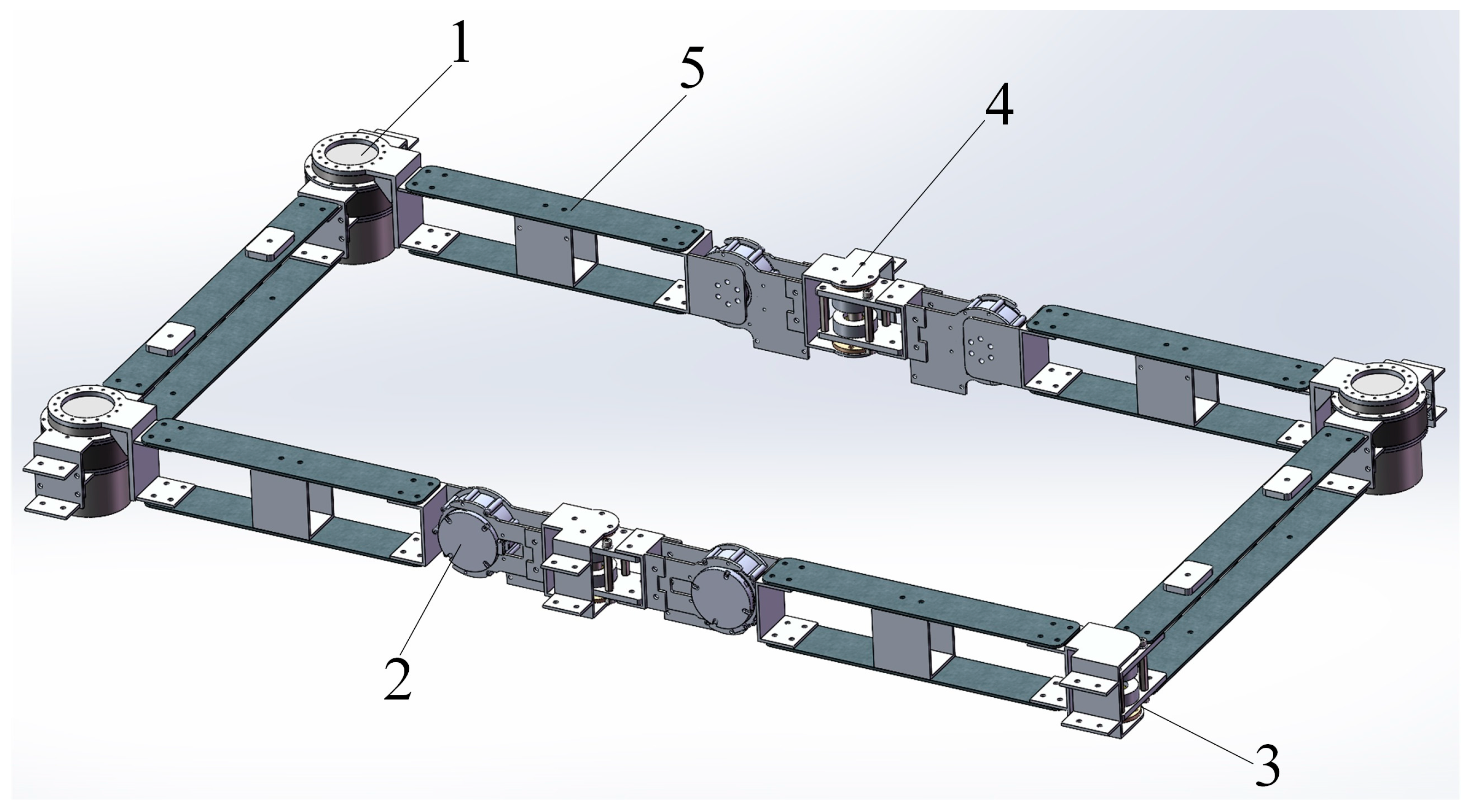 1
5
4
2
3