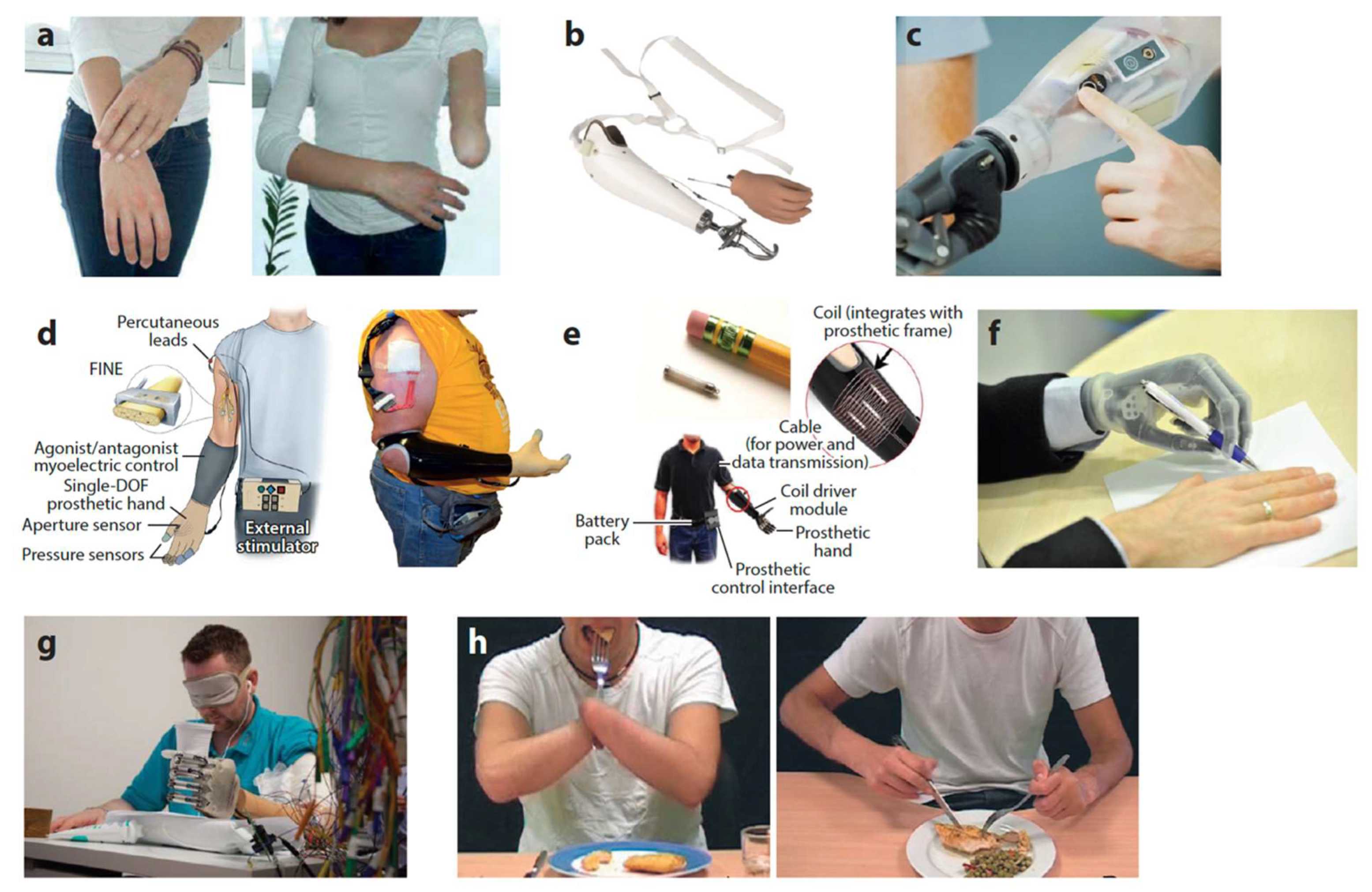 a

b

c

d

Percutaneous leads

FINE

Agonist/antagonist myoelectric control

Single-DOF prosthetic hand

Aperture sensor

Pressure sensors

External stimulator

e

Coil (integrates with prosthetic frame)

Cable (for power and data transmission)

Coil driver module

Battery pack

Prosthetic hand

Prosthetic control interface

f

g

h