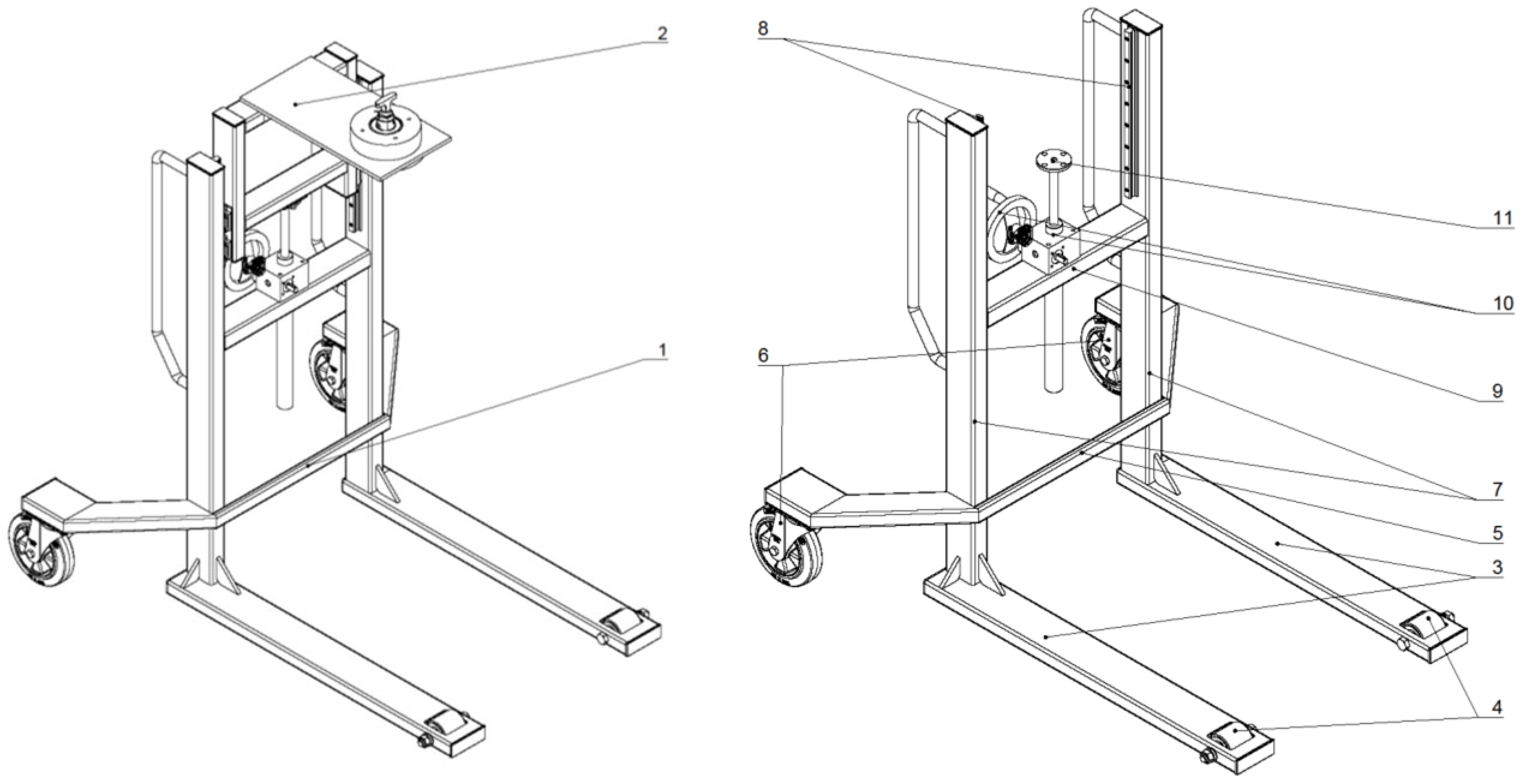 2
1
8
11
10
6
9
7
5
3
4