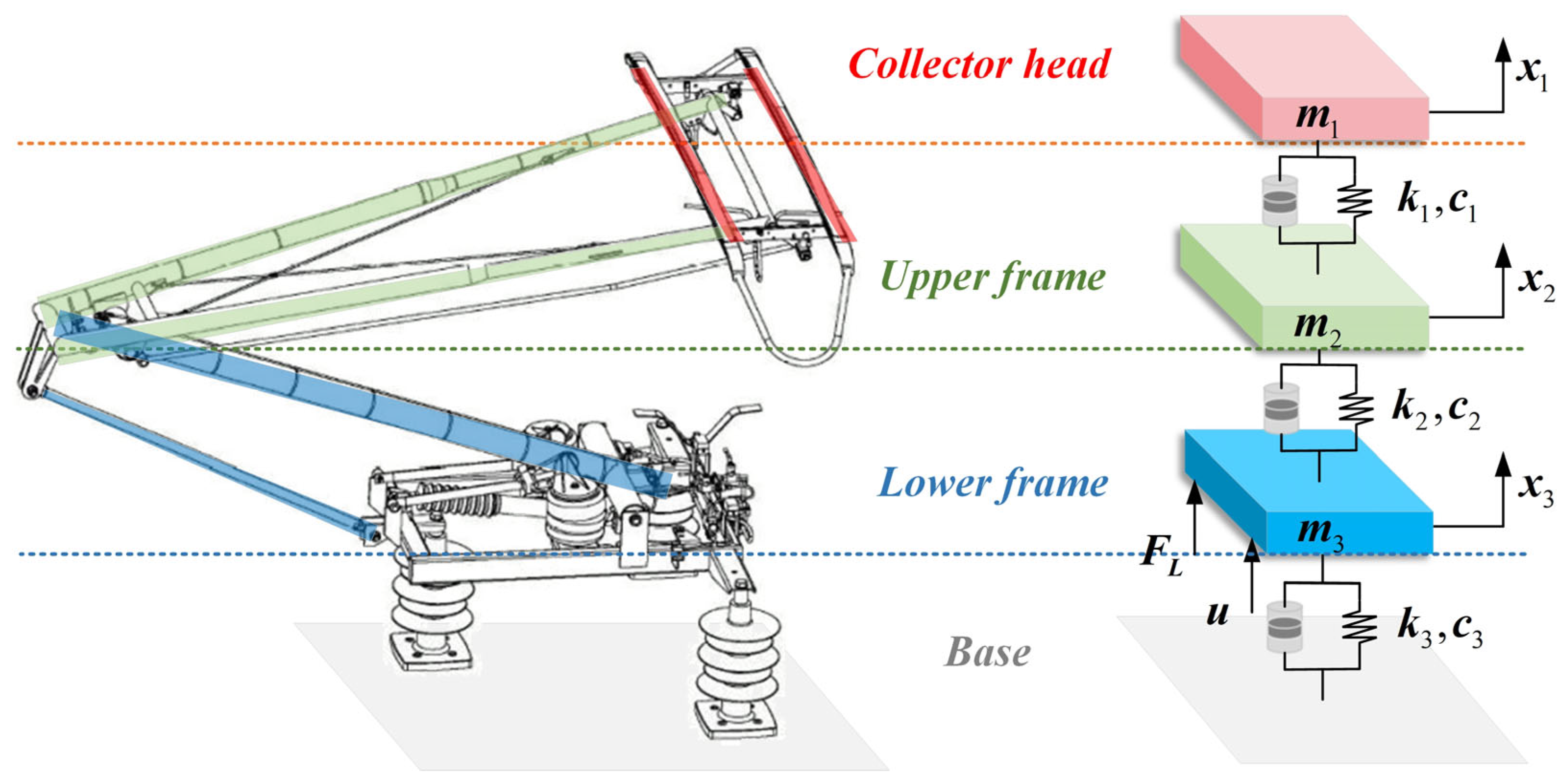 Collector head

$m_1$

$x_1$

$k_1, c_1$

Upper frame

$m_2$

$x_2$

$k_2, c_2$

Lower frame

$m_3$

$x_3$

$F_L$

$u$

$k_3, c_3$

Base