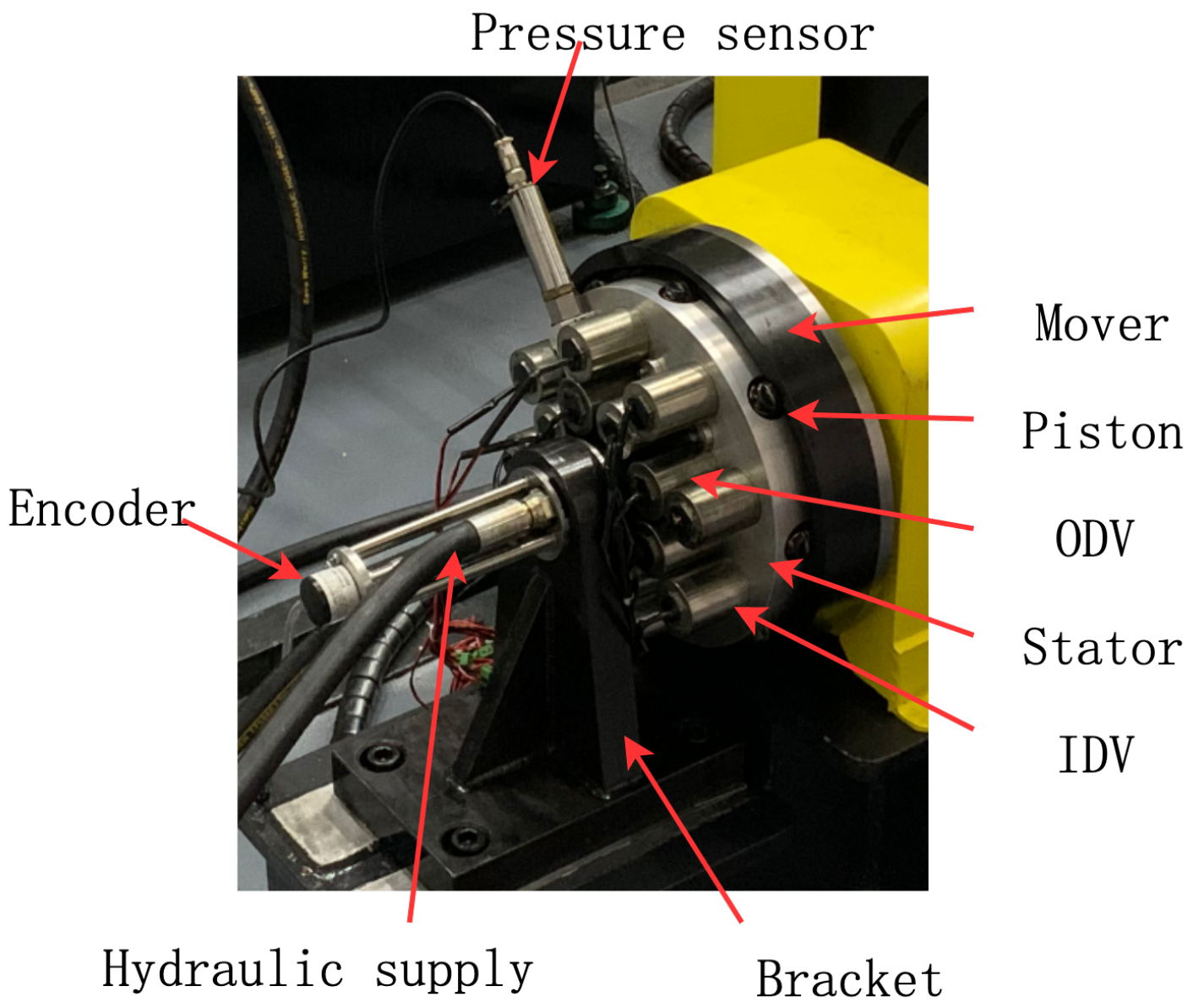 Pressure sensor

Mover

Piston

ODV

Stator

IDV

Encoder

Hydraulic supply

Bracket