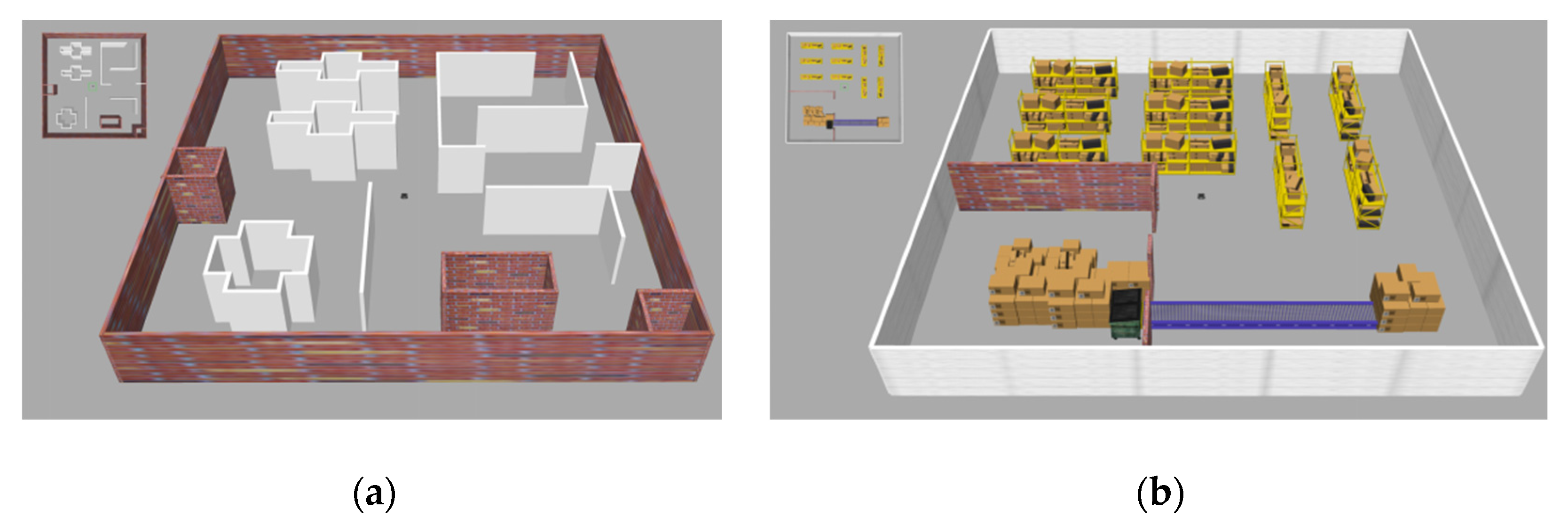 (a)

(b)