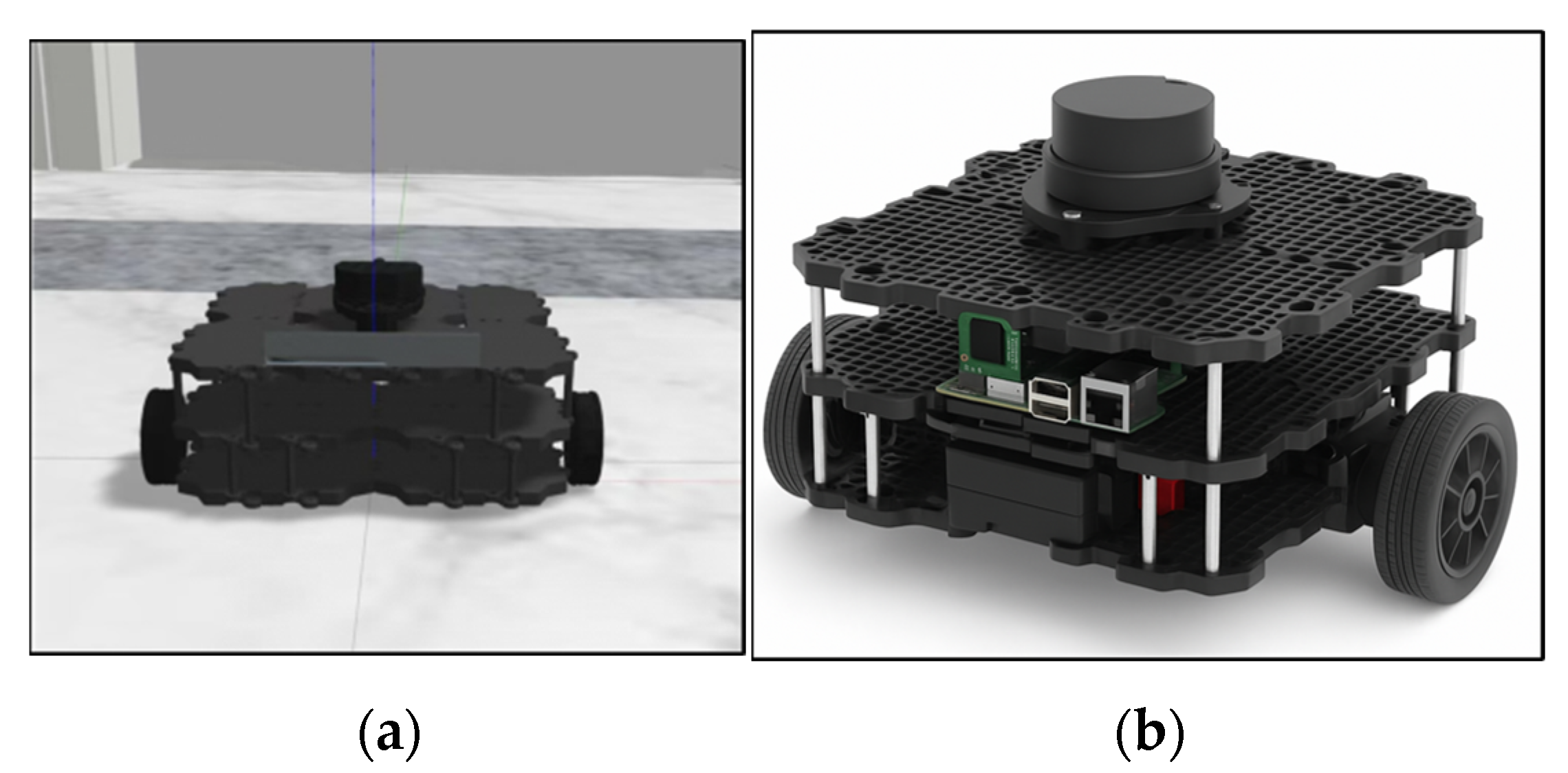 (a)

(b)