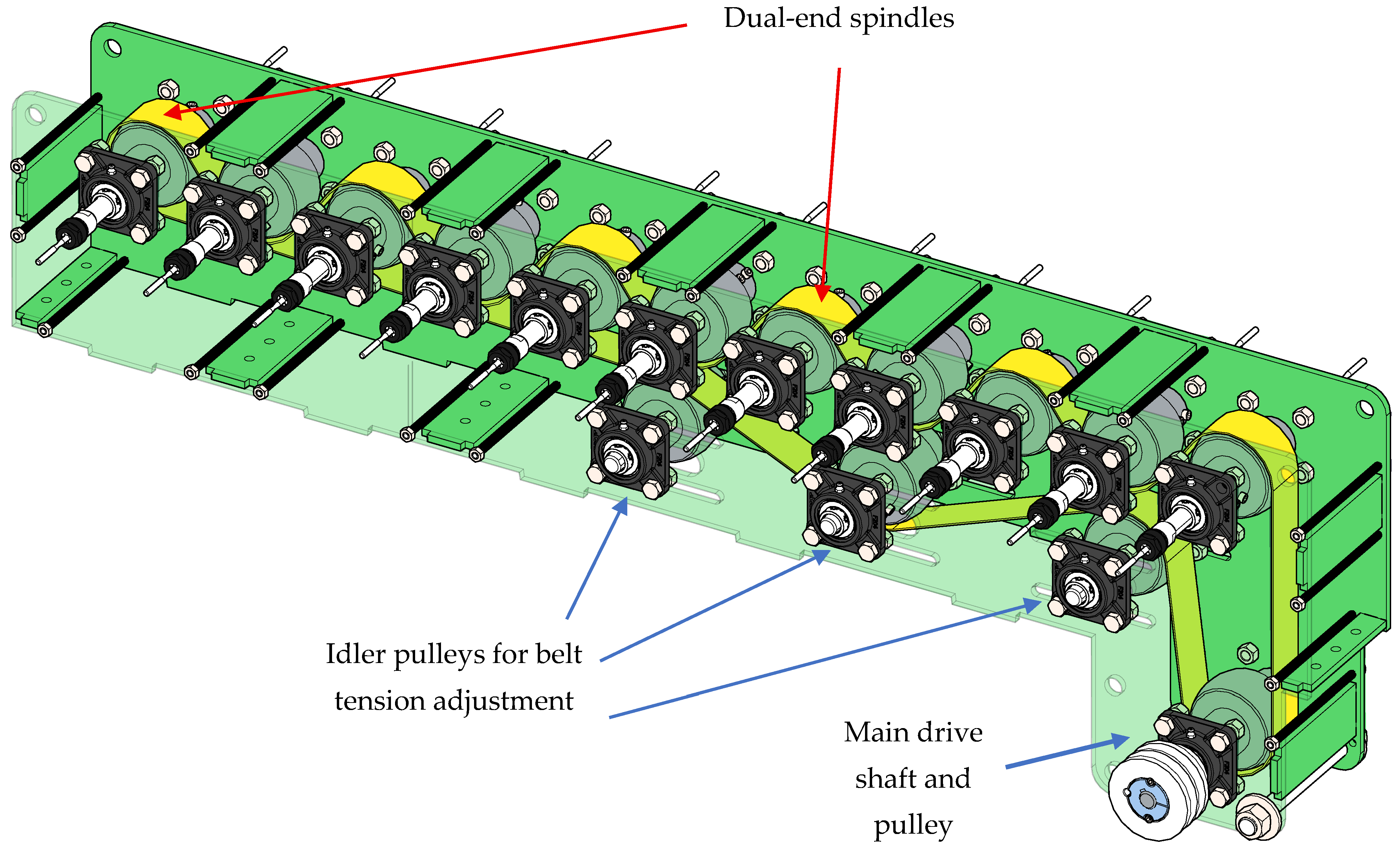 Dual-end spindles

Idler pulleys for belt tension adjustment

Main drive shaft and pulley