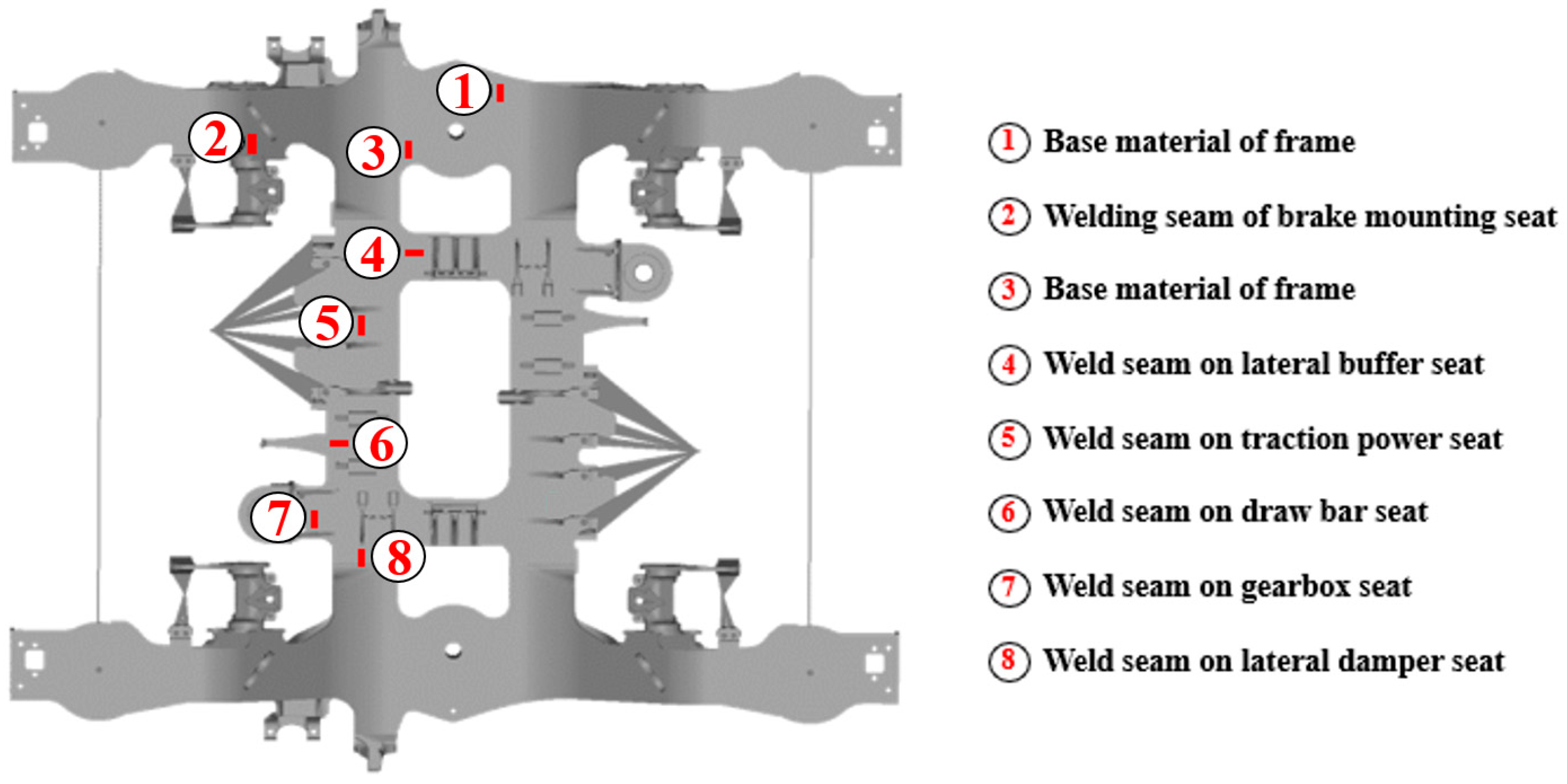 1
2
3
4
5
6
7
8

1 Base material of frame
2 Welding seam of brake mounting seat
3 Base material of frame
4 Weld seam on lateral buffer seat
5 Weld seam on traction power seat
6 Weld seam on draw bar seat
7 Weld seam on gearbox seat
8 Weld seam on lateral damper seat