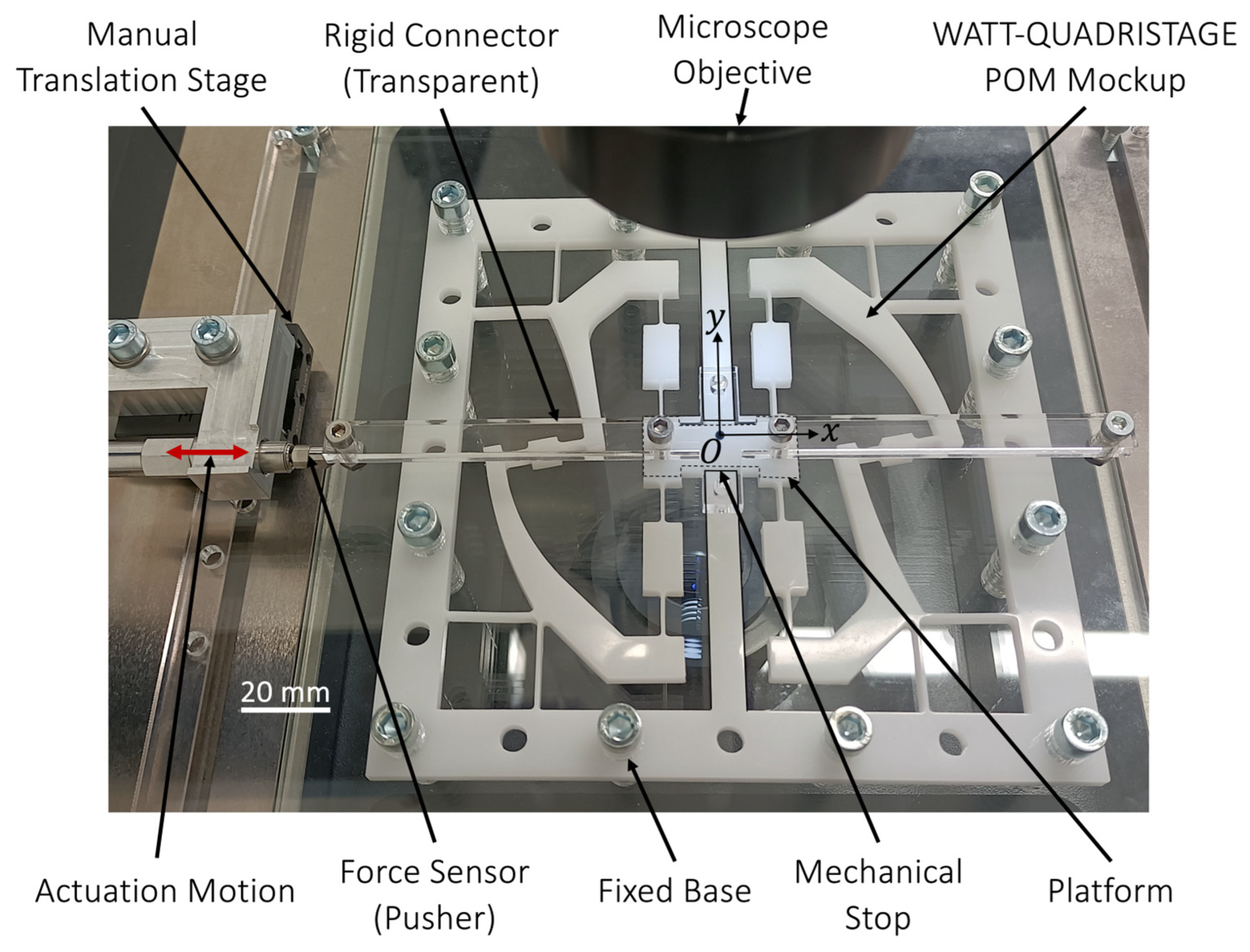 Manual Translation Stage

Rigid Connector (Transparent)

Microscope Objective

WATT-QUADRISTAGE POM Mockup

$y$

$x$

$O$

20 mm

Actuation Motion

Force Sensor (Pusher)

Fixed Base

Mechanical Stop

Platform