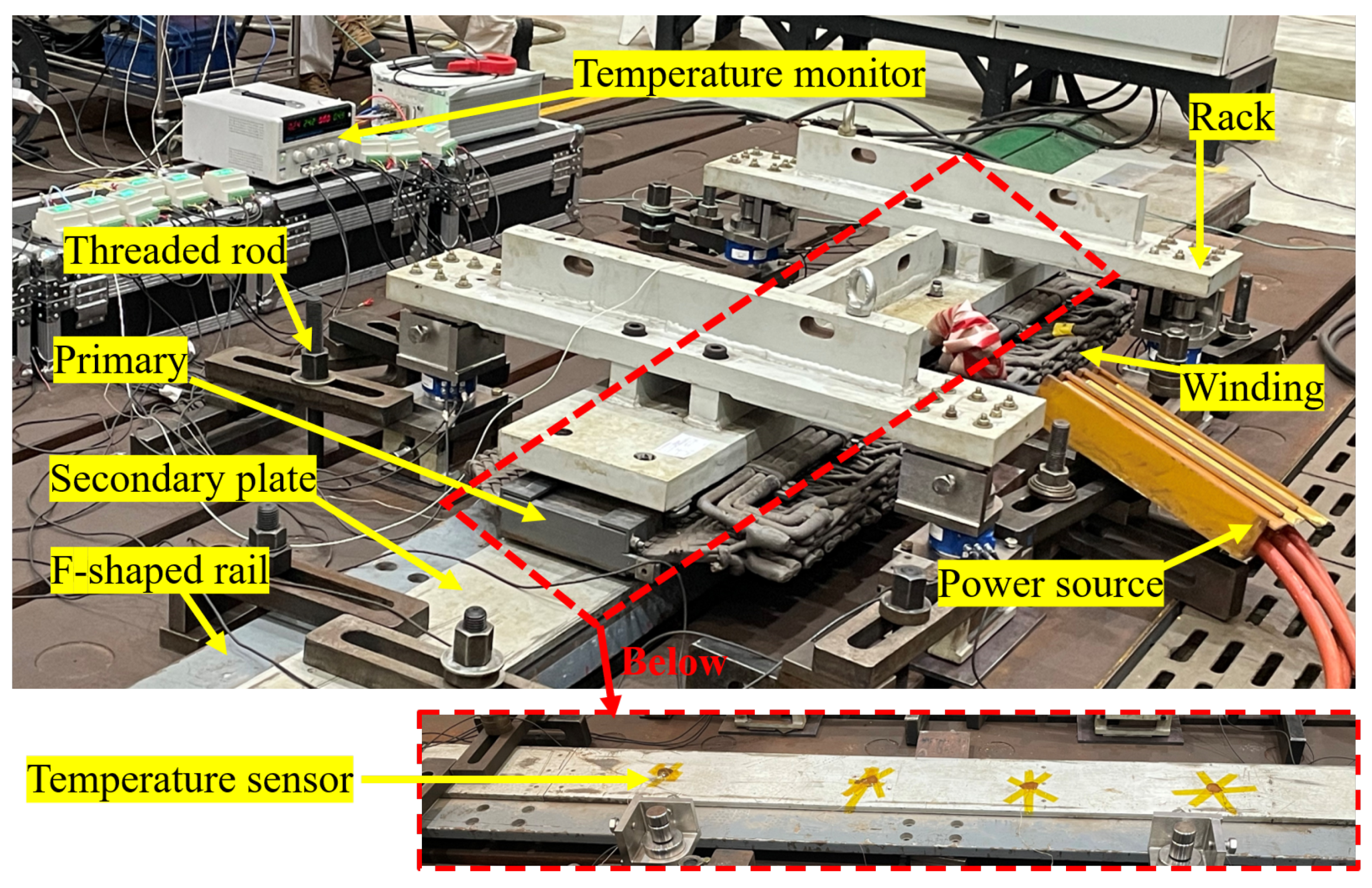 Temperature monitor
Rack
Threaded rod
Primary
Winding
Secondary plate
F-shaped rail
Power source
Below
Temperature sensor