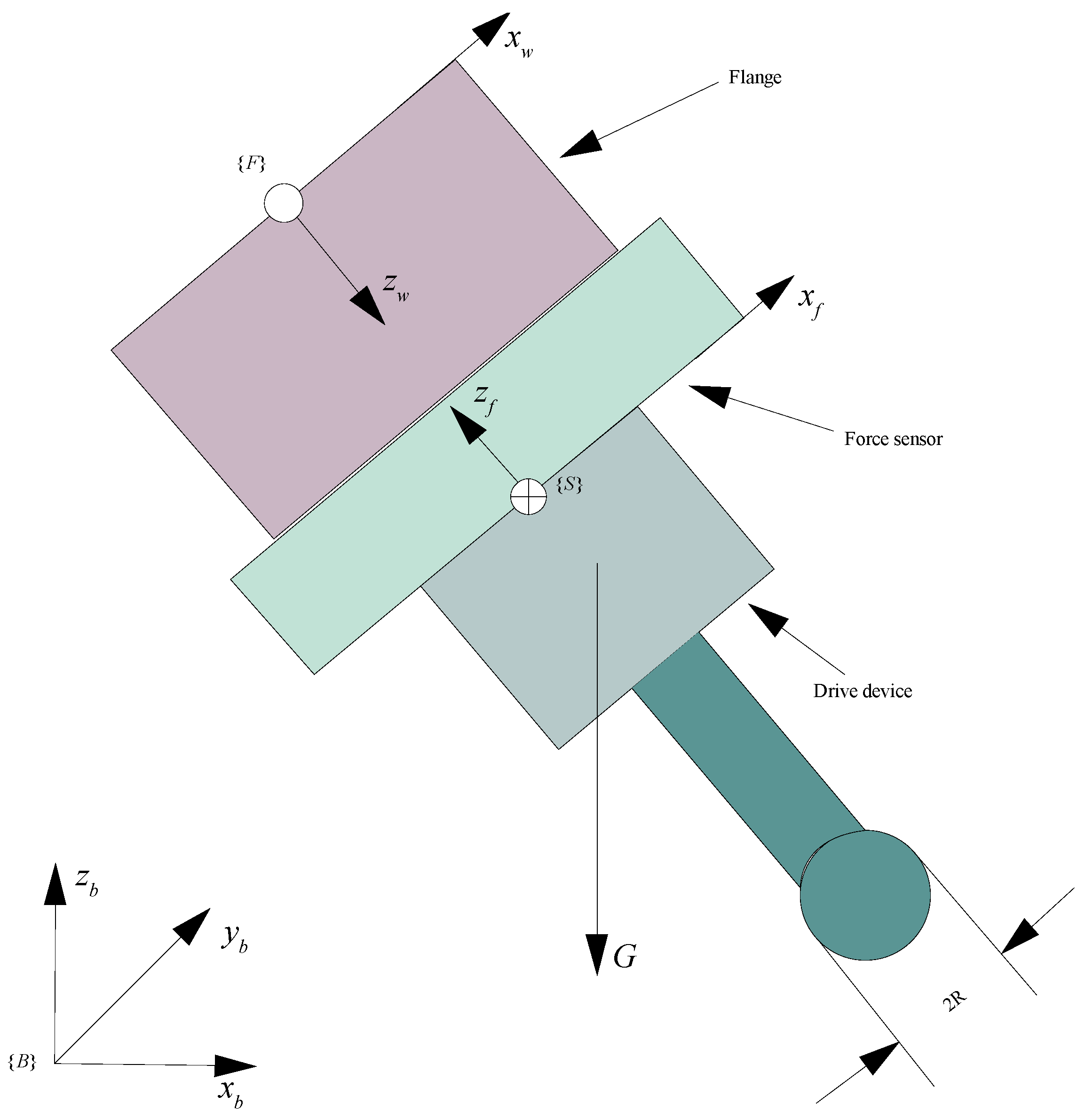 $x_w$

Flange

$\{F\}$

$z_w$

$x_f$

$z_f$

Force sensor

$\{S\}$

Drive device

$z_b$

$y_b$

$G$

2R

$\{B\}$

$x_b$