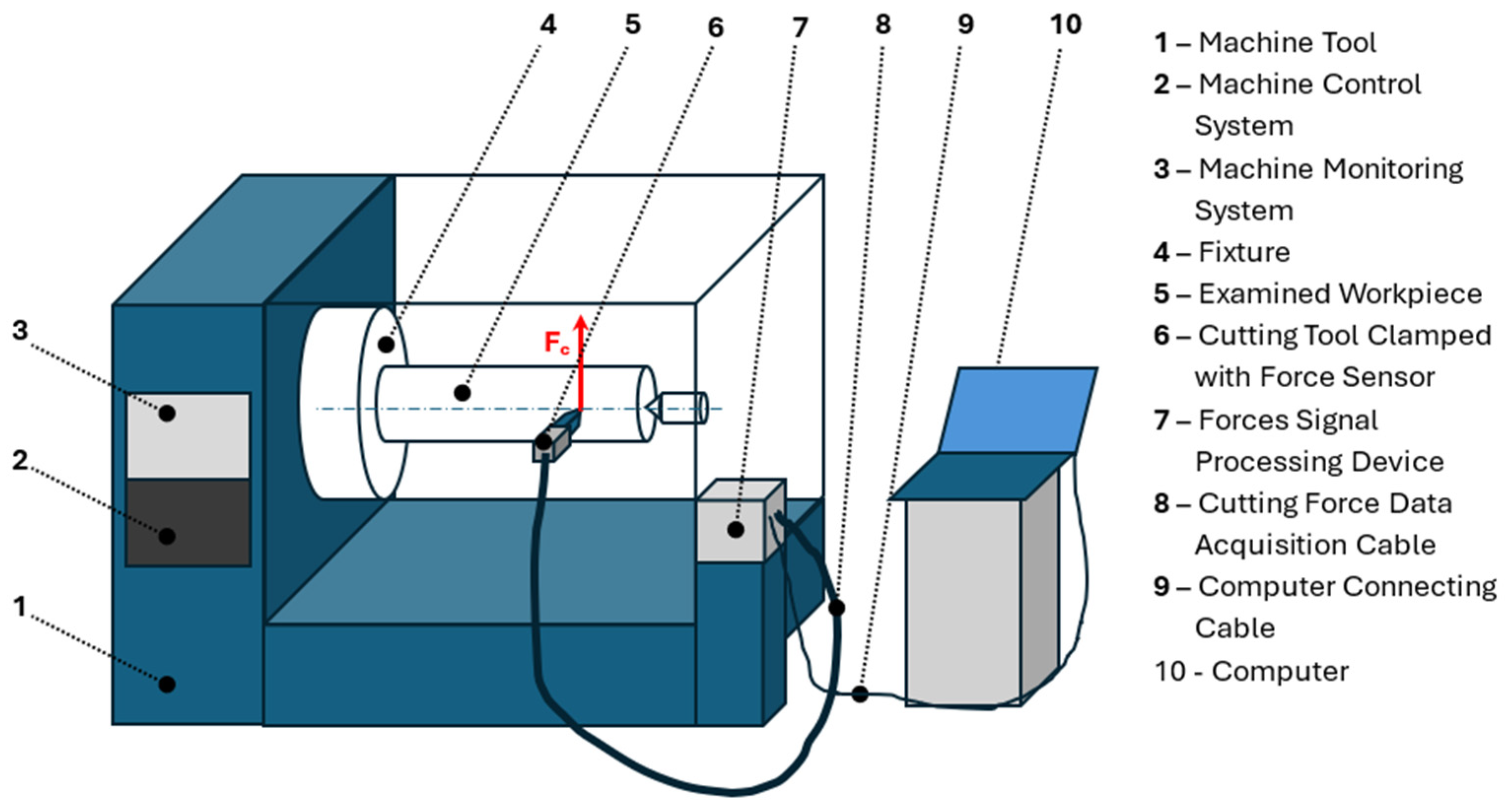 4 5 6 7 8 9 10

3

2

1

$F_c$

1 – Machine Tool
2 – Machine Control System
3 – Machine Monitoring System
4 – Fixture
5 – Examined Workpiece
6 – Cutting Tool Clamped with Force Sensor
7 – Forces Signal Processing Device
8 – Cutting Force Data Acquisition Cable
9 – Computer Connecting Cable
10 - Computer