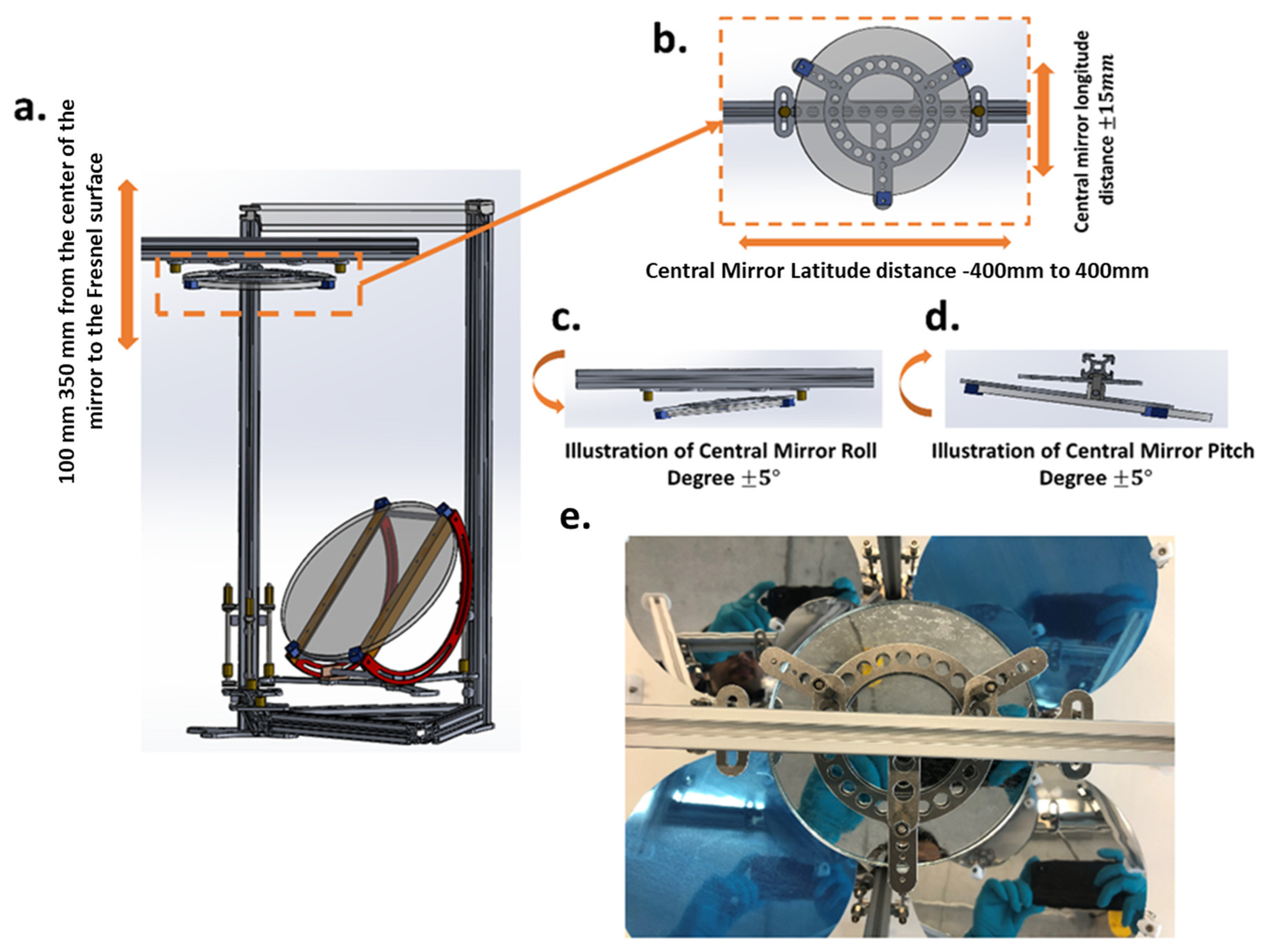 a.

100 mm 350 mm from the center of the mirror to the Fresnel surface

b.

Central mirror longitude distance $\pm 15mm$

Central Mirror Latitude distance -400mm to 400mm

c.

Illustration of Central Mirror Roll Degree $\pm 5°$

d.

Illustration of Central Mirror Pitch Degree $\pm 5°$

e.