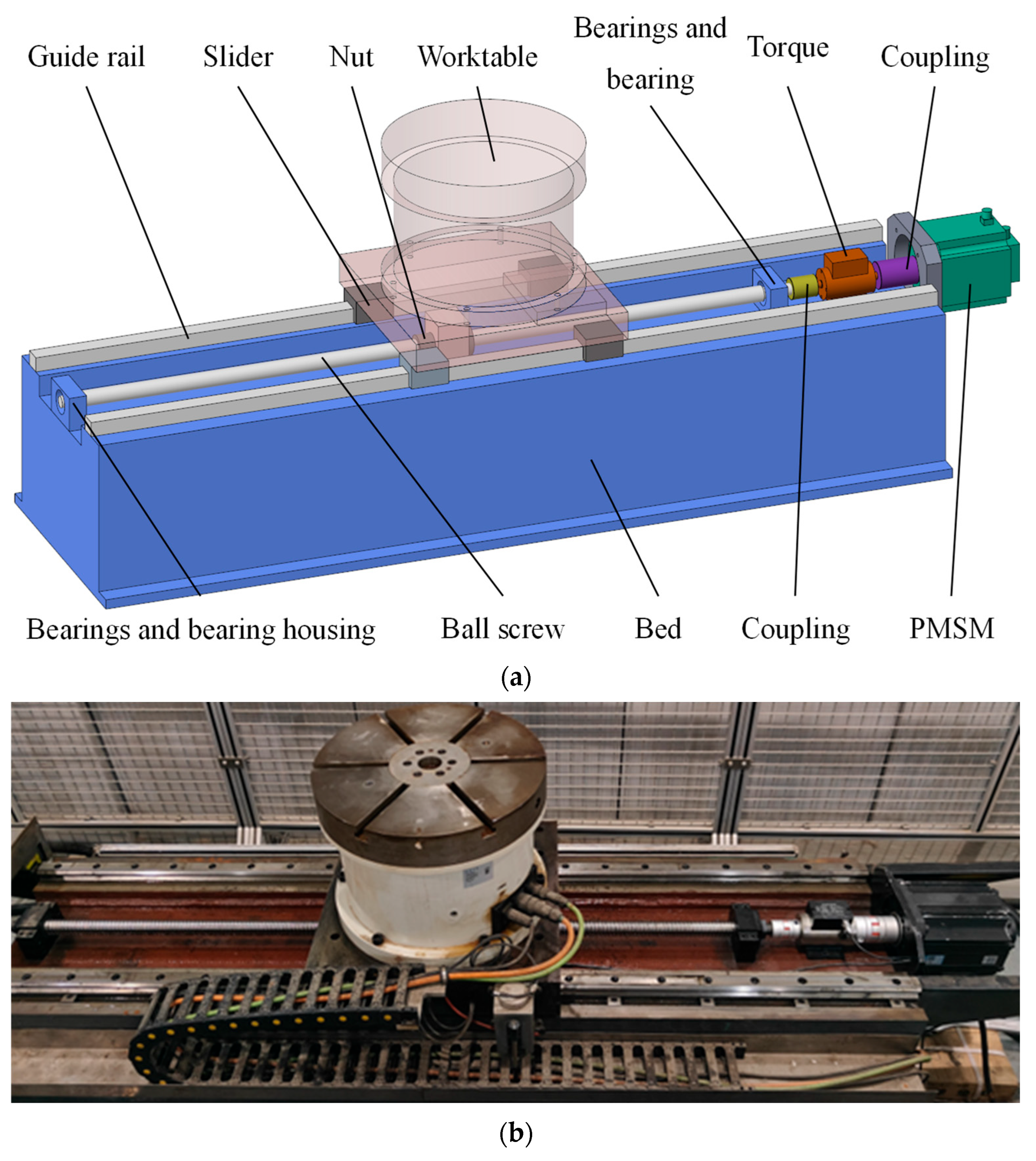 Guide rail

Slider

Nut

Worktable

Bearings and bearing

Torque

Coupling

Bearings and bearing housing

Ball screw

Bed

Coupling

PMSM

(a)

(b)