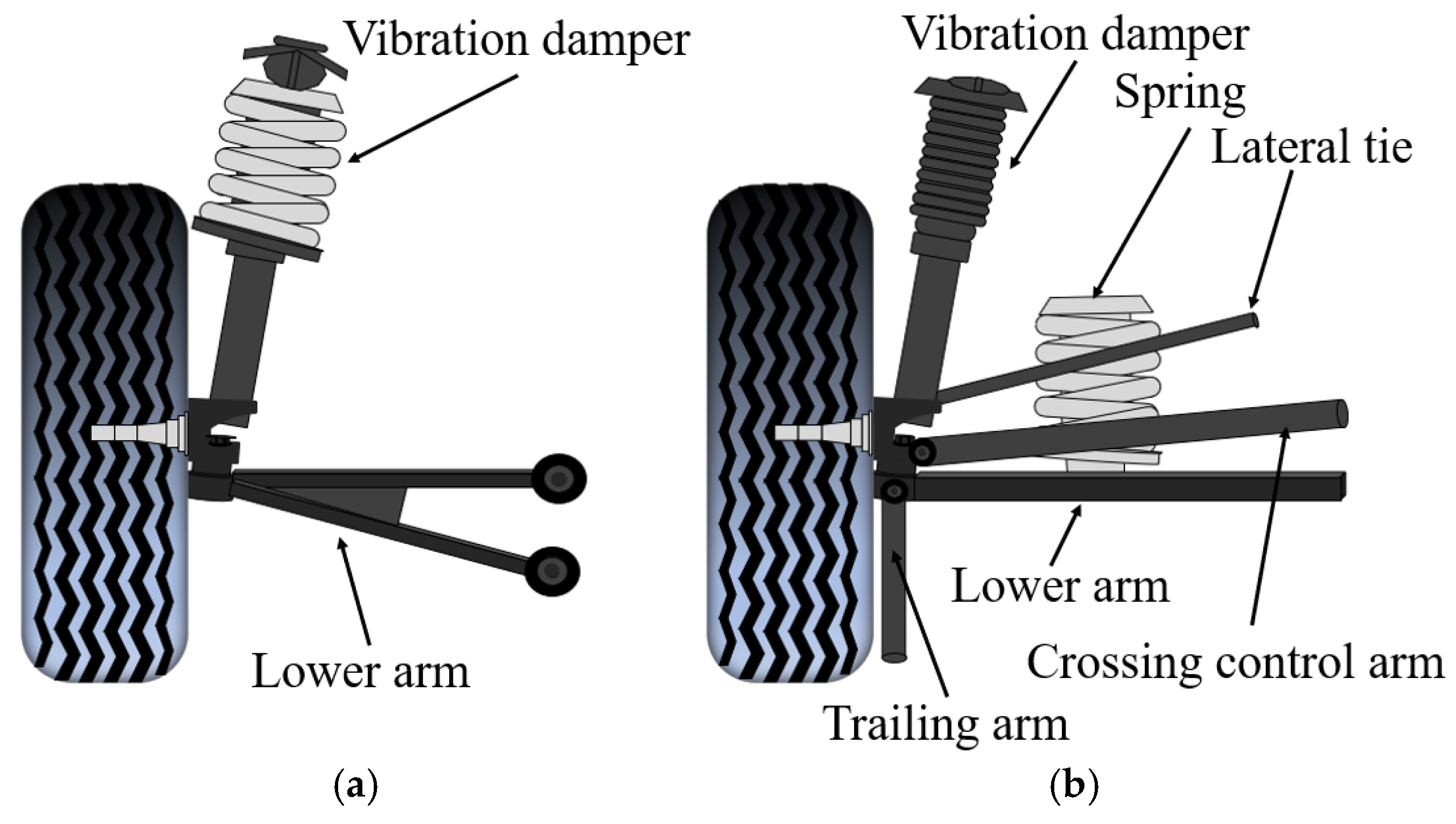 Vibration damper

Lower arm

(a)

Vibration damper

Spring

Lateral tie

Lower arm

Crossing control arm

Trailing arm

(b)