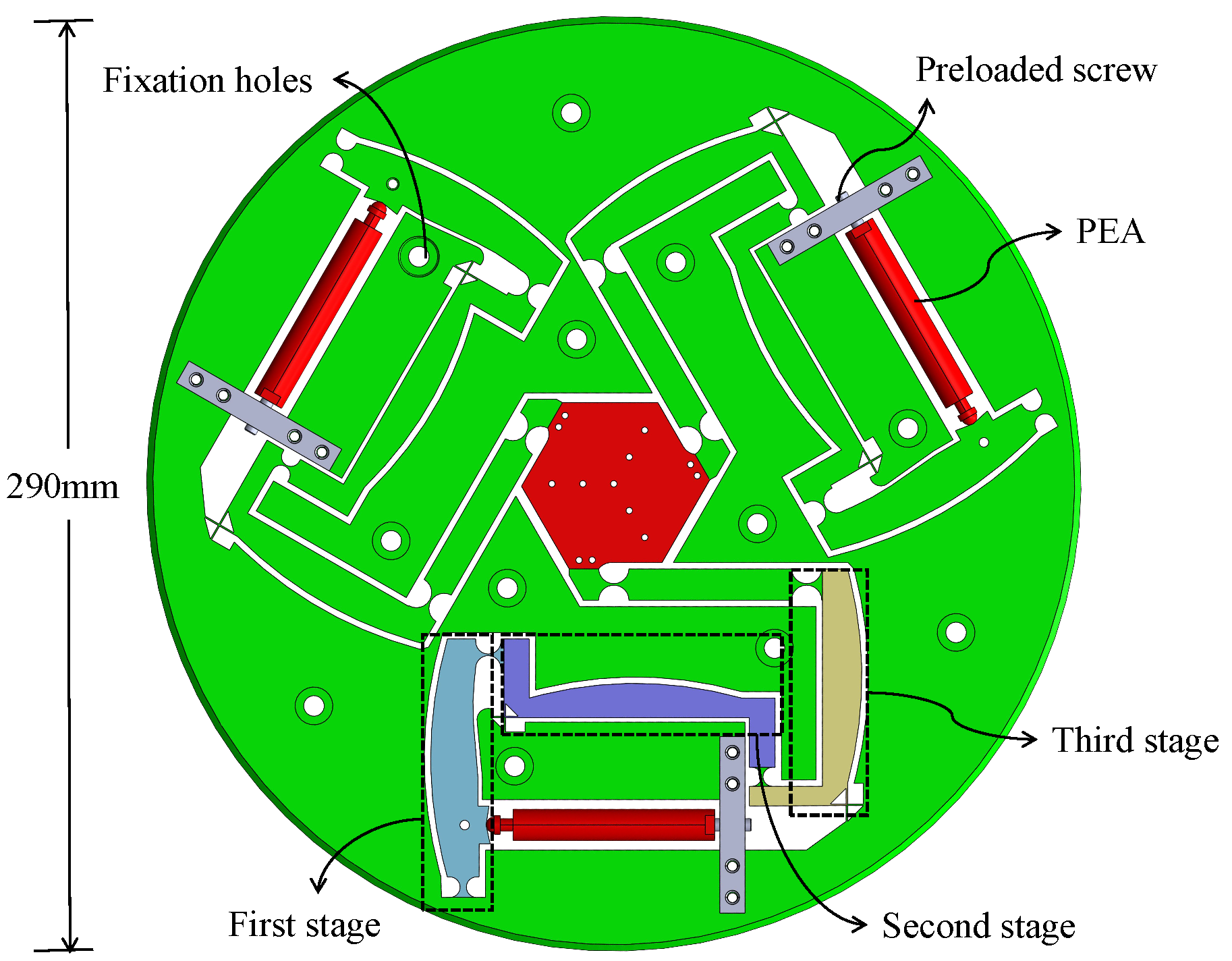 Fixation holes
Preloaded screw
PEA
290mm
Third stage
First stage
Second stage