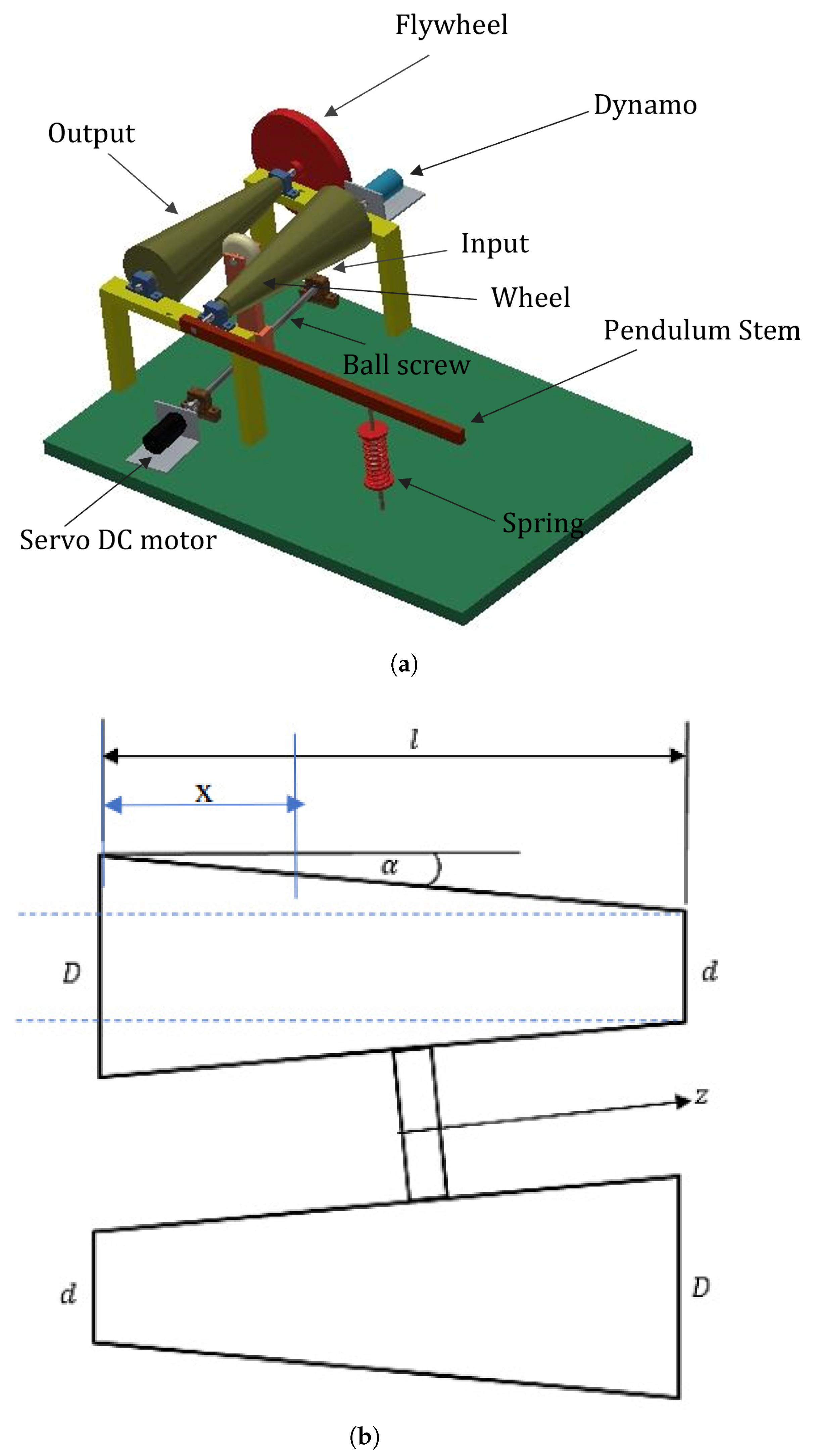 Flywheel

Dynamo

Output

Input

Wheel

Pendulum Stem

Ball screw

Spring

Servo DC motor

(a)

$l$

X

$\alpha$

$D$

$d$

$z$

$d$

$D$

(b)